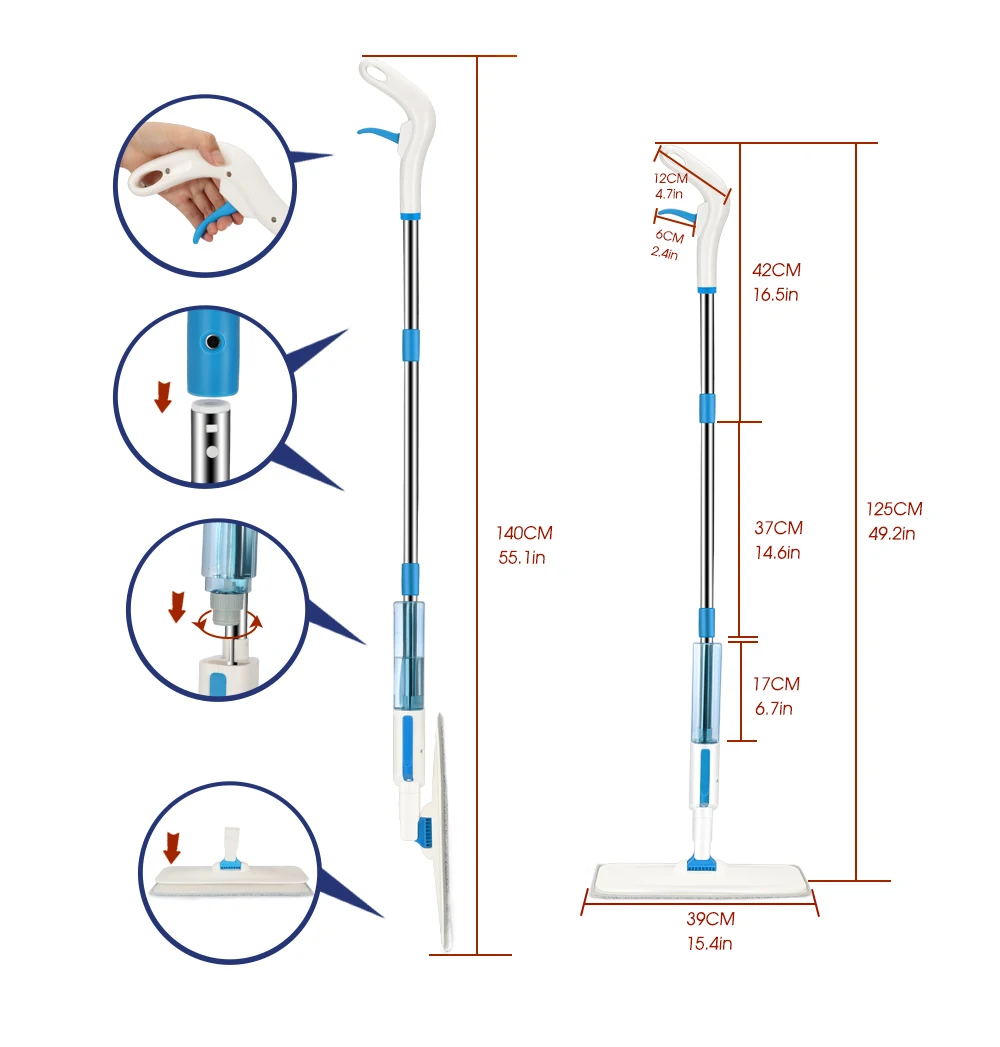 140CM
55.1in

12CM
4.7in

6CM
2.4in

42CM
16.5in

37CM
14.6in

17CM
6.7in

125CM
49.2in

39CM
15.4in