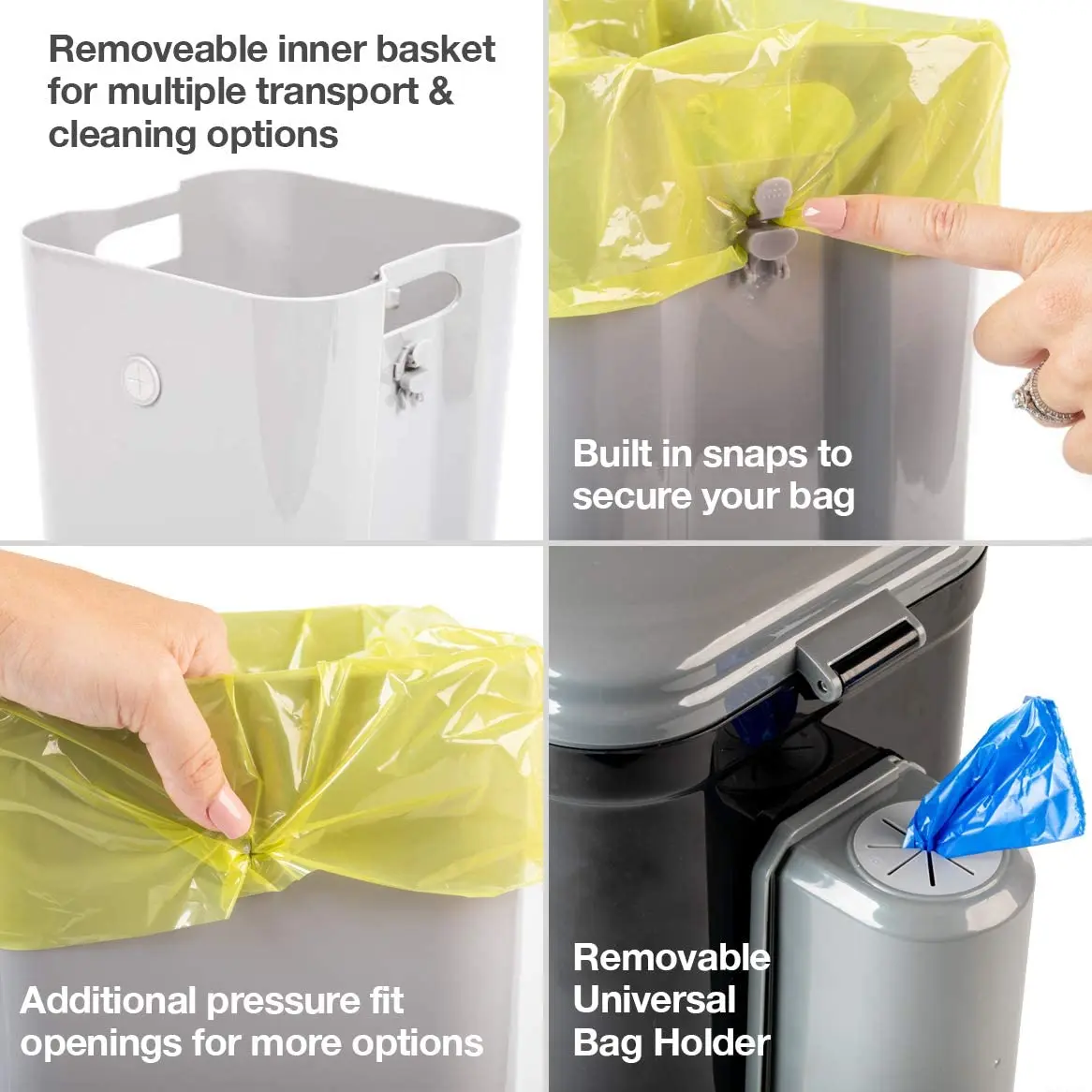 Removeable inner basket for multiple transport & cleaning options

Built in snaps to secure your bag

Additional pressure fit openings for more options

Removable Universal Bag Holder