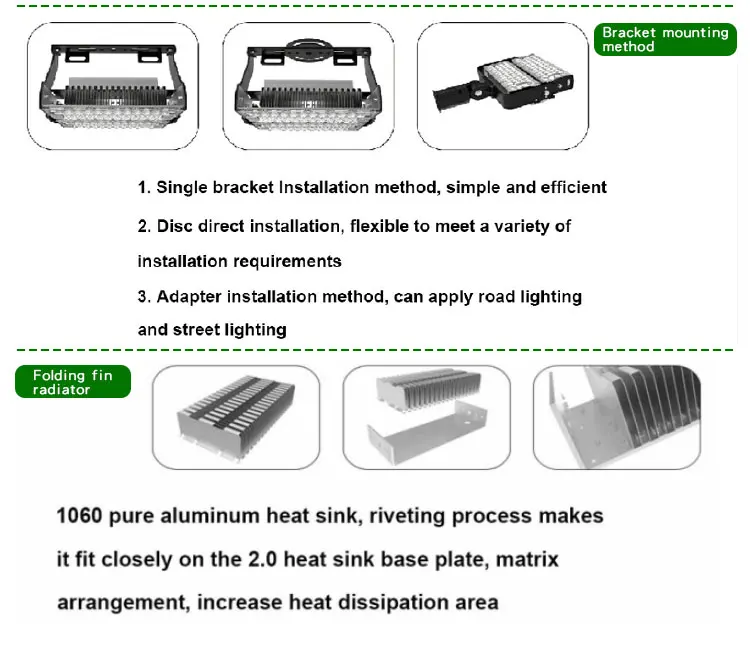 Bracket mounting method

1. Single bracket Installation method, simple and efficient

2. Disc direct installation, flexible to meet a variety of installation requirements

3. Adapter installation method, can apply road lighting and street lighting

Folding fin radiator

1060 pure aluminum heat sink, riveting process makes it fit closely on the 2.0 heat sink base plate, matrix arrangement, increase heat dissipation area