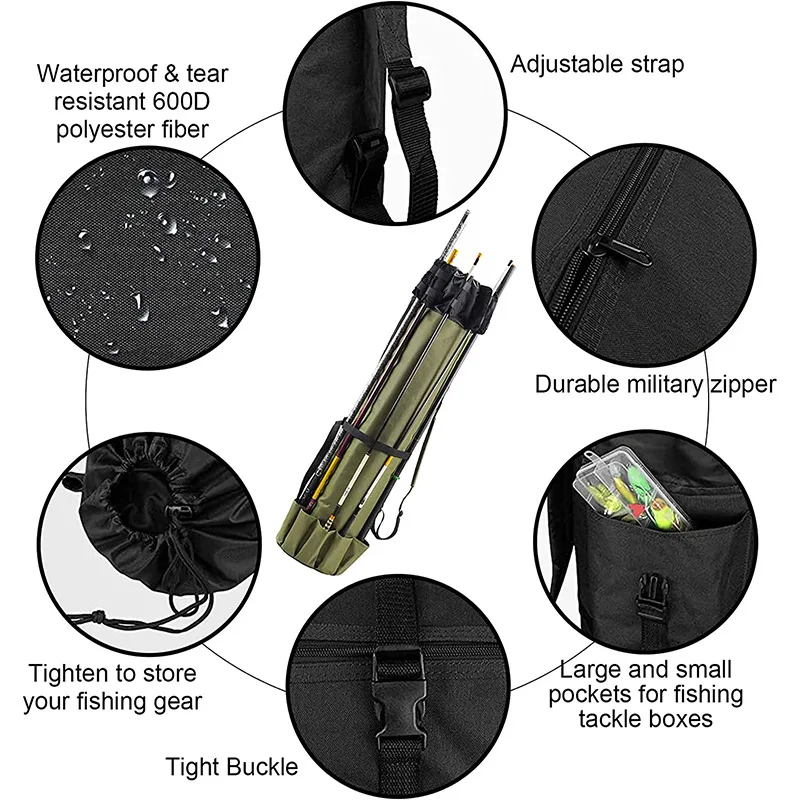 Waterproof & tear resistant 600D polyester fiber

Adjustable strap

Durable military zipper

Tighten to store your fishing gear

Large and small pockets for fishing tackle boxes

Tight Buckle