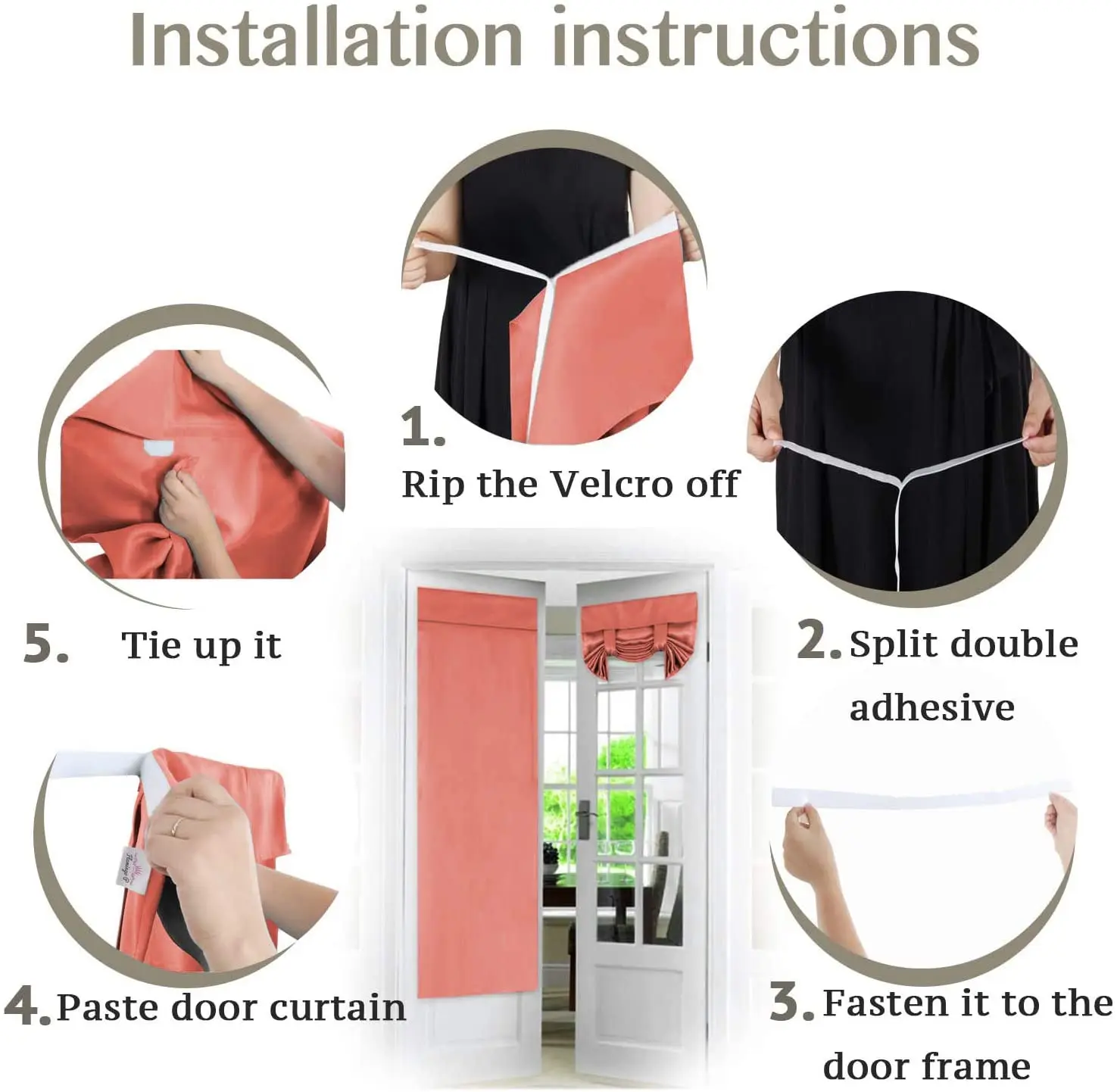 Installation instructions

1. Rip the Velcro off

2. Split double adhesive

3. Fasten it to the door frame

4. Paste door curtain

5. Tie up it