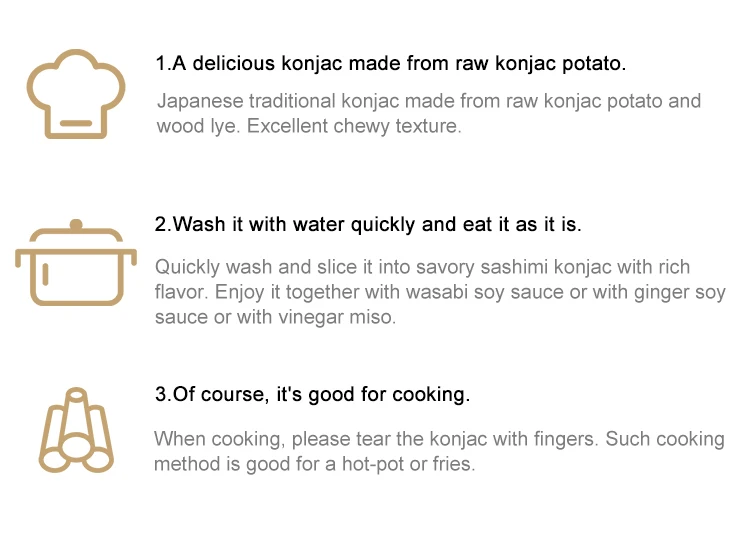 1.A delicious konjac made from raw konjac potato.

Japanese traditional konjac made from raw konjac potato and wood lye. Excellent chewy texture.

2.Wash it with water quickly and eat it as it is.

Quickly wash and slice it into savory sashimi konjac with rich flavor. Enjoy it together with wasabi soy sauce or with ginger soy sauce or with vinegar miso.

3.Of course, it's good for cooking.

When cooking, please tear the konjac with fingers. Such cooking method is good for a hot-pot or fries.