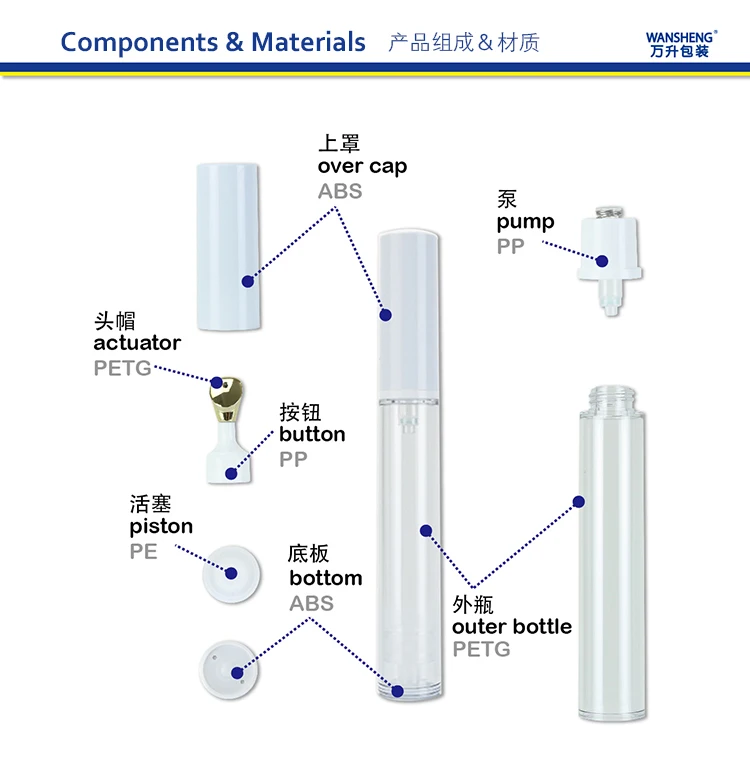 Components & Materials 产品组成＆材质

WANSHENG®
万升包装

上罩
over cap
ABS

泵
pump
PP

头帽
actuator
PETG

按钮
button
PP

活塞
piston
PE

底板
bottom
ABS

外瓶
outer bottle
PETG