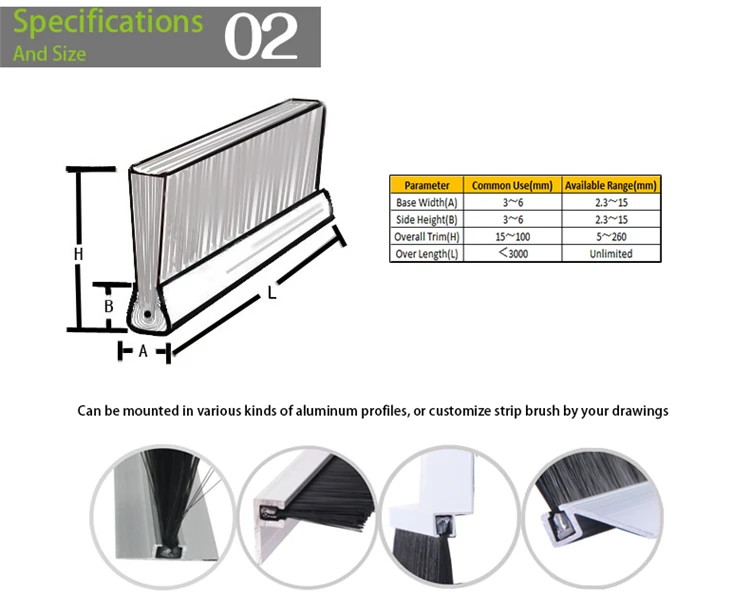 Specifications
And Size
02

H
B
A
L

| Parameter | Common Use(mm) | Available Range(mm) |
|---|---|---|
| Base Width(A) | 3~6 | 2.3~15 |
| Side Height(B) | 3~6 | 2.3~15 |
| Overall Trim(H) | 15~100 | 5~260 |
| Over Length(L) | <3000 | Unlimited |

Can be mounted in various kinds of aluminum profiles, or customize strip brush by your drawings