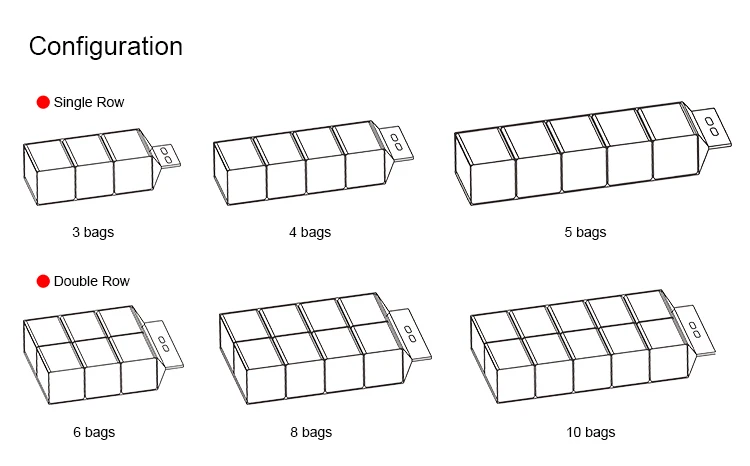 Configuration

Single Row

3 bags

4 bags

5 bags

Double Row

6 bags

8 bags

10 bags