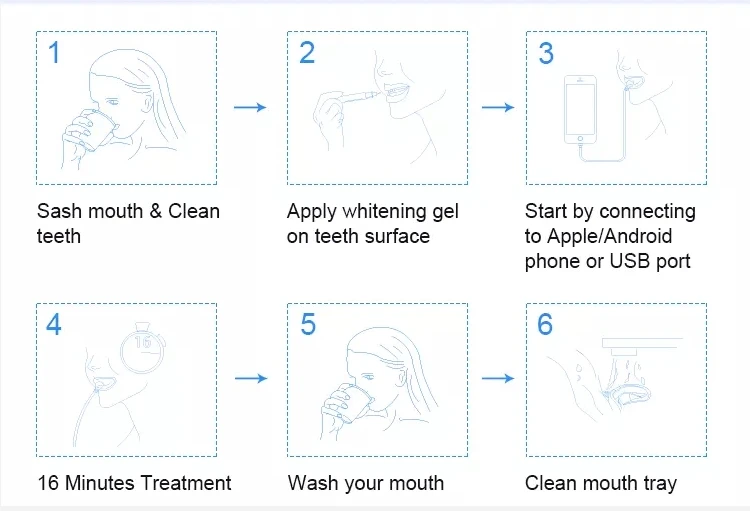 1

Sash mouth & Clean teeth

2

Apply whitening gel on teeth surface

3

Start by connecting to Apple/Android phone or USB port

4

16

16 Minutes Treatment

5

Wash your mouth

6

Clean mouth tray