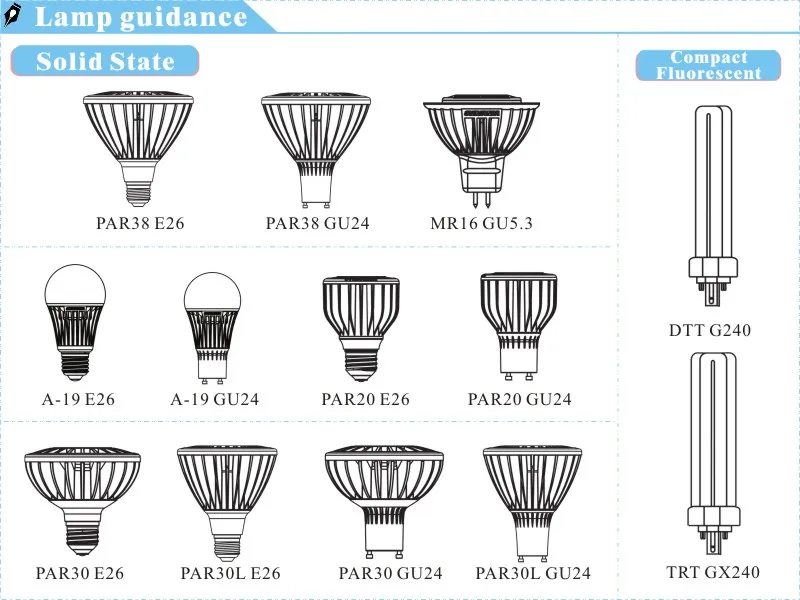 Lamp guidance

Solid State

PAR38 E26

PAR38 GU24

MR16 GU5.3

A-19 E26

A-19 GU24

PAR20 E26

PAR20 GU24

PAR30 E26

PAR30L E26

PAR30 GU24

PAR30L GU24

Compact Fluorescent

DTT G240

TRT GX240