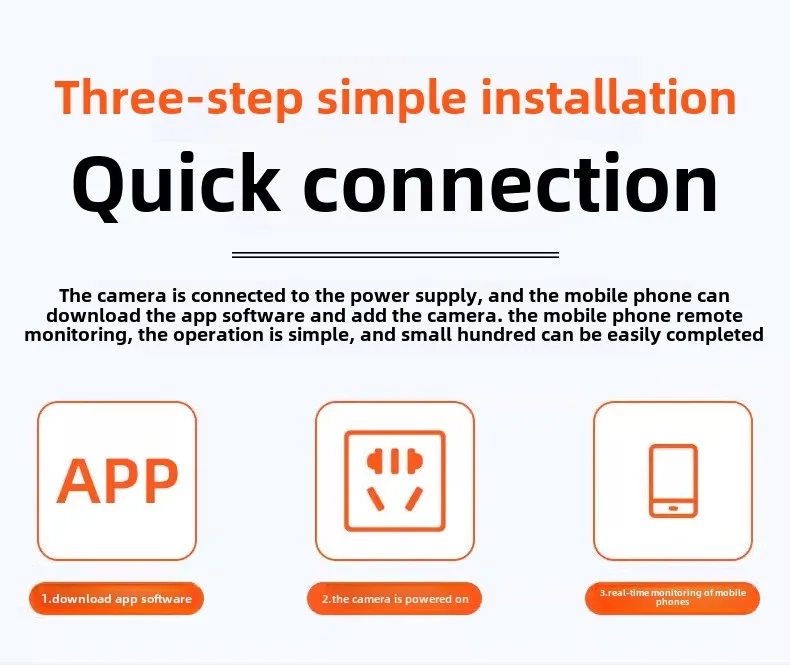 Three-step simple installation

Quick connection

The camera is connected to the power supply, and the mobile phone can download the app software and add the camera. the mobile phone remote monitoring, the operation is simple, and small hundred can be easily completed

APP

1.download app software

2.the camera is powered on

3.real-time monitoring of mobile phones