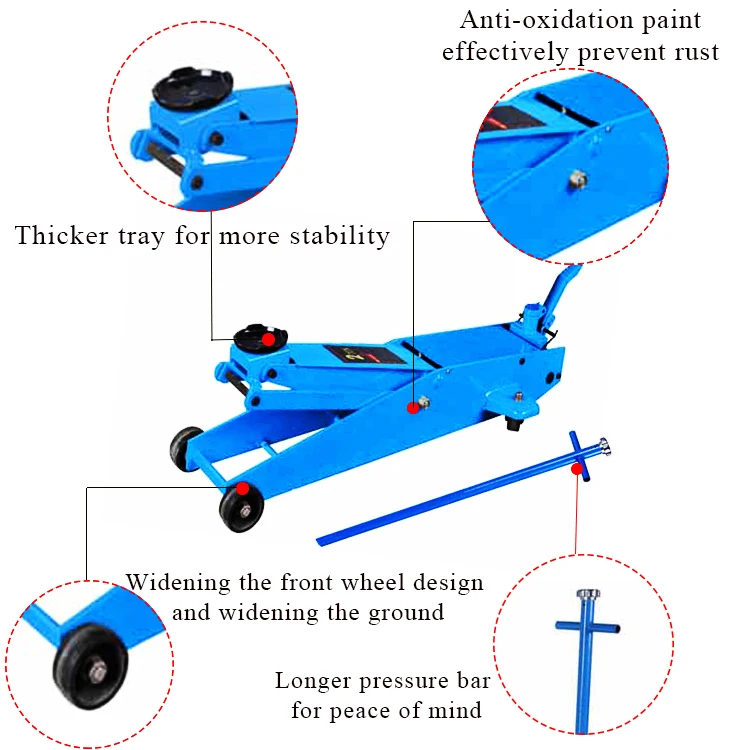 Anti-oxidation paint effectively prevent rust

Thicker tray for more stability

Widening the front wheel design and widening the ground

Longer pressure bar for peace of mind