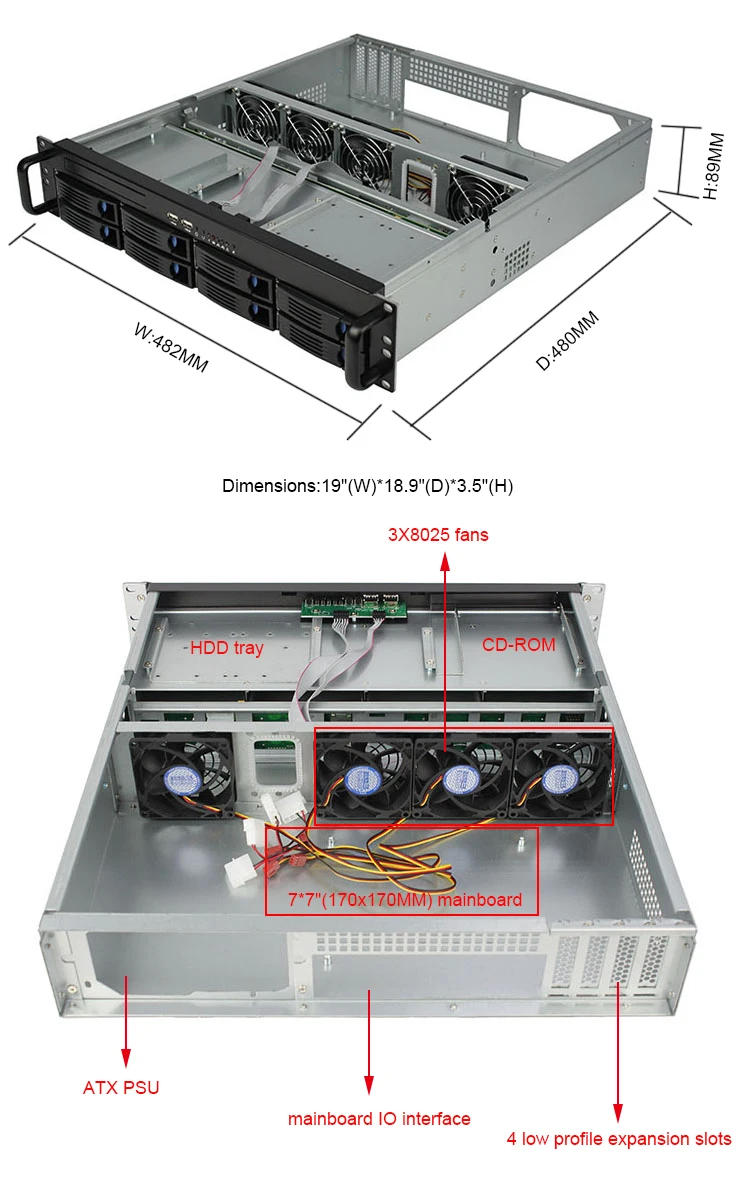 H:89MM

W:482MM

D:480MM

Dimensions:19"(W)*18.9"(D)*3.5"(H)

3X8025 fans

HDD tray

CD-ROM

7*7"(170x170MM) mainboard

ATX PSU

mainboard IO interface

4 low profile expansion slots