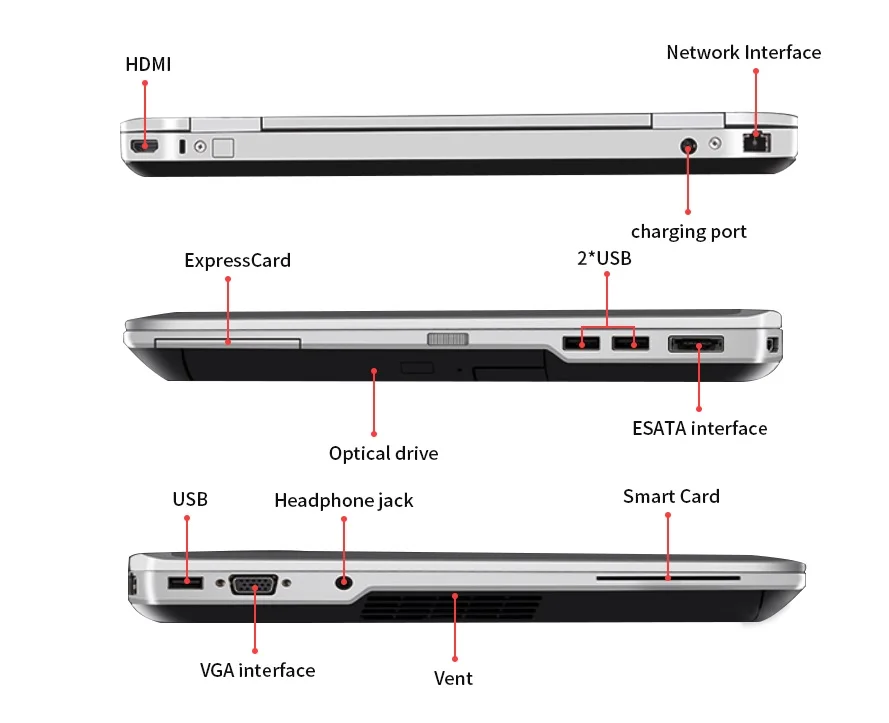 HDMI

Network Interface

charging port

ExpressCard

2*USB

Optical drive

ESATA interface

USB

Headphone jack

Smart Card

VGA interface

Vent