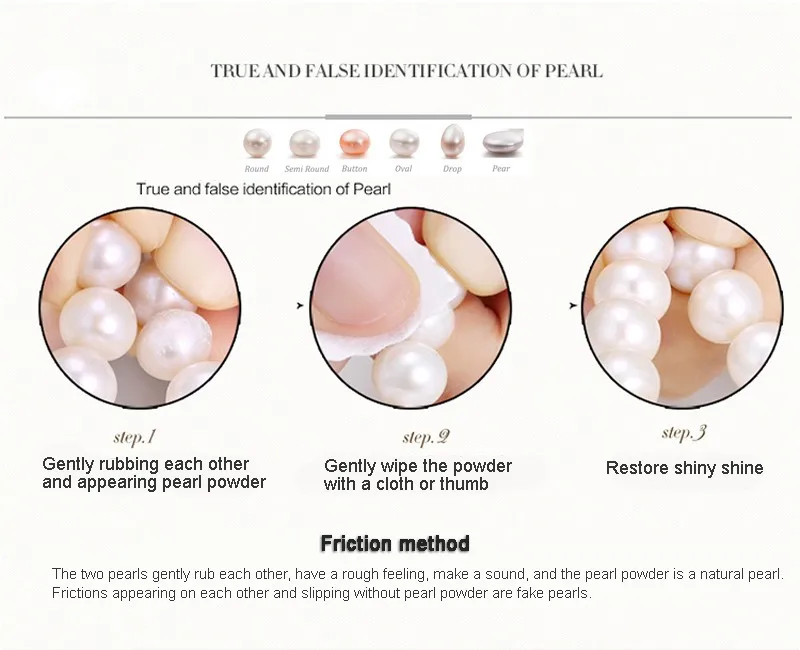 TRUE AND FALSE IDENTIFICATION OF PEARL

Round Semi Round Button Oval Drop Pear

True and false identification of Pearl

step.1
Gently rubbing each other and appearing pearl powder

step.2
Gently wipe the powder with a cloth or thumb

step.3
Restore shiny shine

Friction method

The two pearls gently rub each other, have a rough feeling, make a sound, and the pearl powder is a natural pearl. Frictions appearing on each other and slipping without pearl powder are fake pearls.