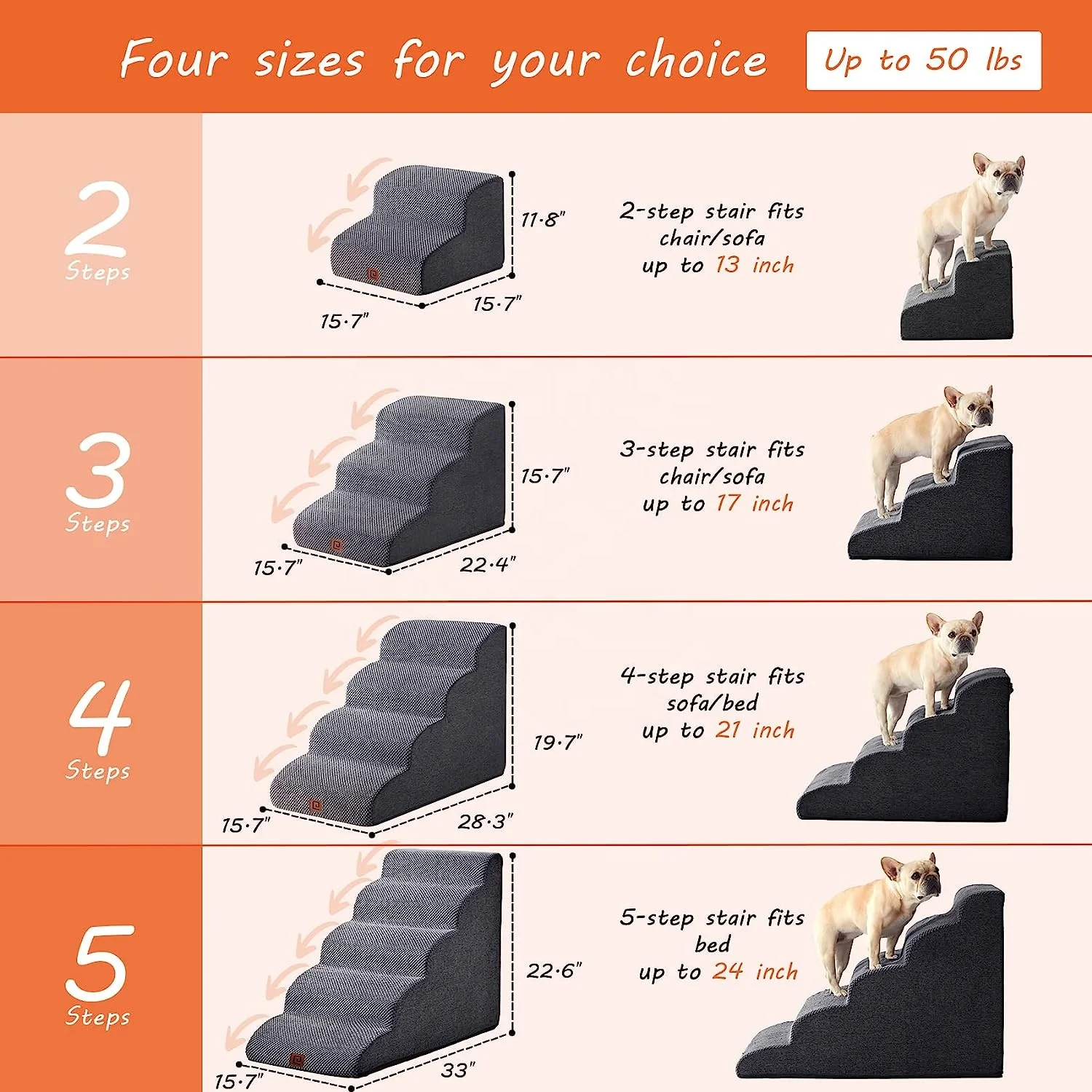 Four sizes for your choice

Up to 50 lbs

2
Steps

11·8"

15·7"

15·7"

2-step stair fits chair/sofa up to 13 inch

3
Steps

15·7"

15·7"

22·4"

3-step stair fits chair/sofa up to 17 inch

4
Steps

19·7"

15·7"

28·3"

4-step stair fits sofa/bed up to 21 inch

5
Steps

22·6"

15·7"

33"

5-step stair fits bed up to 24 inch