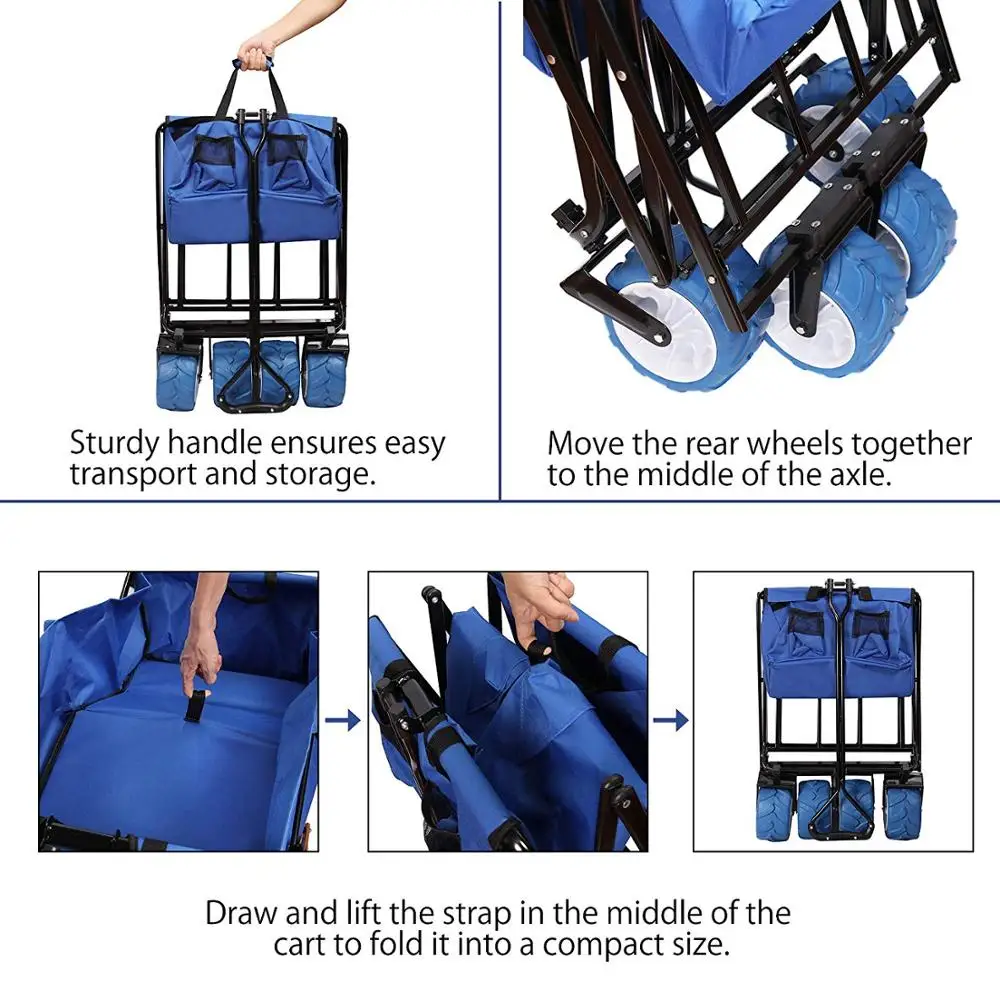 Sturdy handle ensures easy transport and storage.

Move the rear wheels together to the middle of the axle.

Draw and lift the strap in the middle of the cart to fold it into a compact size.