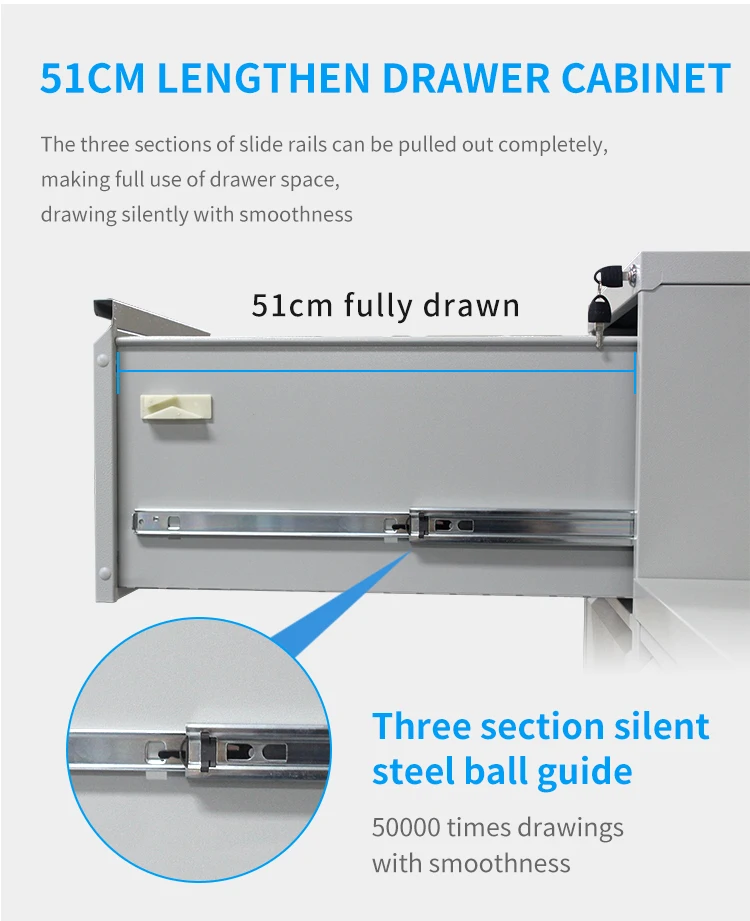 51CM LENGTHEN DRAWER CABINET

The three sections of slide rails can be pulled out completely, making full use of drawer space, drawing silently with smoothness

51cm fully drawn

Three section silent steel ball guide

50000 times drawings with smoothness