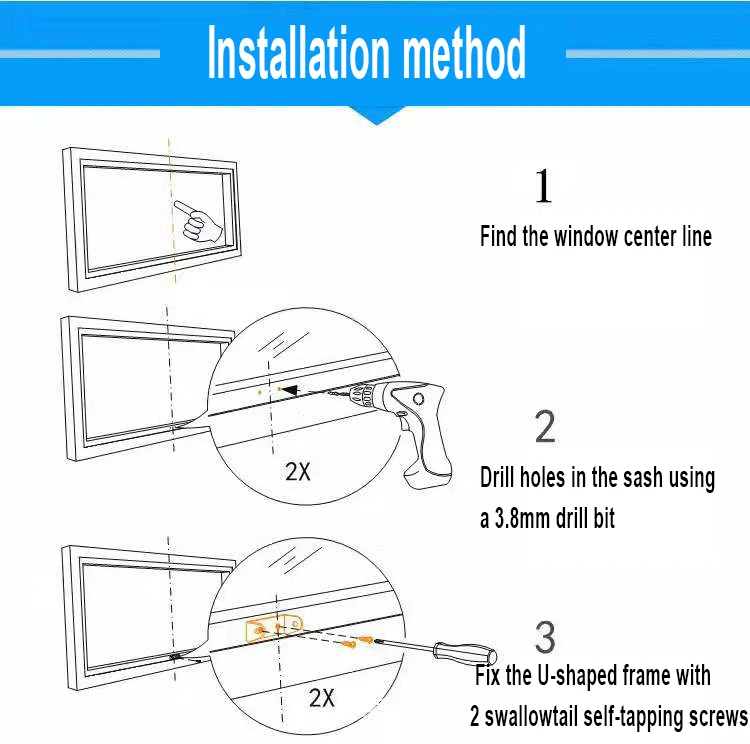 Installation method

1

Find the window center line

2X

2

Drill holes in the sash using a 3.8mm drill bit

2X

3

Fix the U-shaped frame with 2 swallowtail self-tapping screws