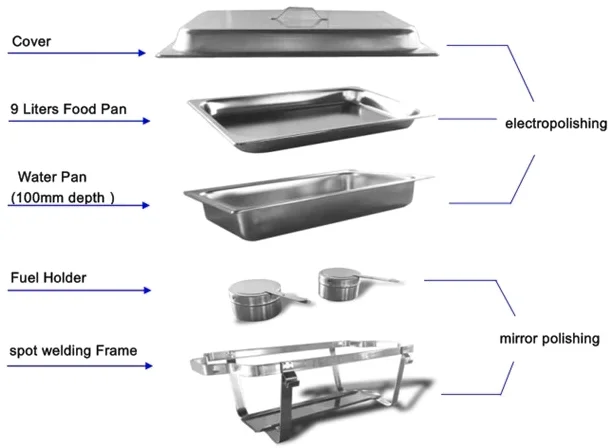 Cover

9 Liters Food Pan

Water Pan
(100mm depth )

Fuel Holder

spot welding Frame

electropolishing

mirror polishing