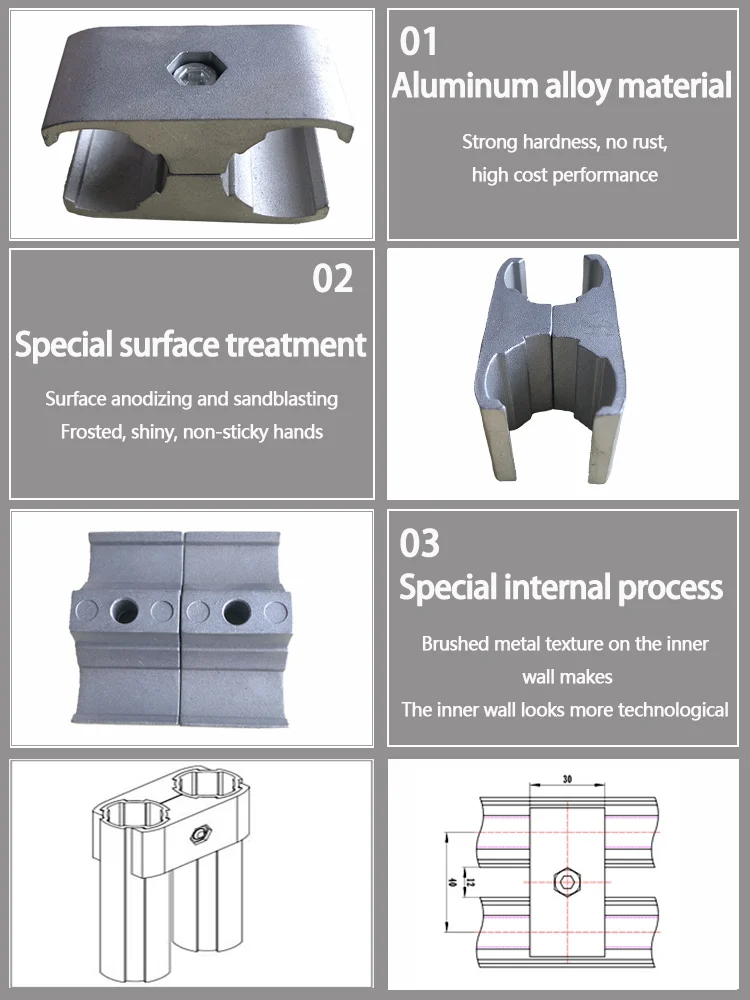 01
Aluminum alloy material
Strong hardness, no rust, high cost performance

02
Special surface treatment
Surface anodizing and sandblasting
Frosted, shiny, non-sticky hands

03
Special internal process
Brushed metal texture on the inner wall makes
The inner wall looks more technological

30
40
12