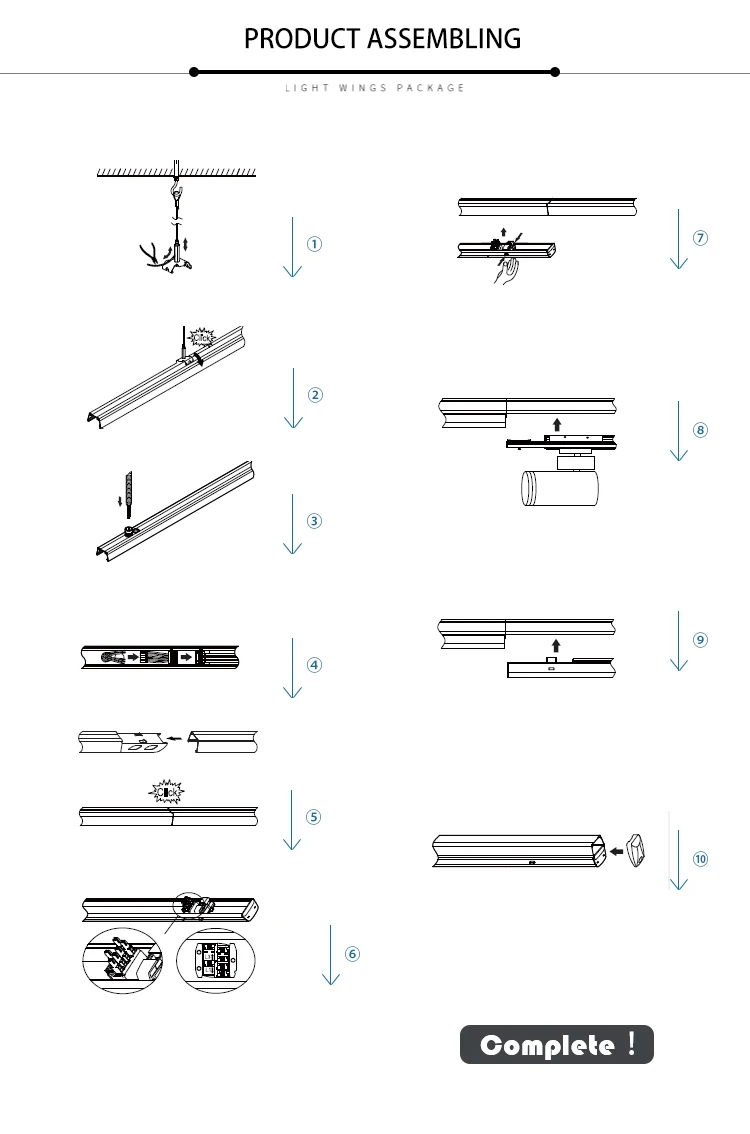 PRODUCT ASSEMBLING

LIGHT WINGS PACKAGE

①

Click

②

③

④

Click

⑤

⑥

⑦

⑧

⑨

⑩

Complete !