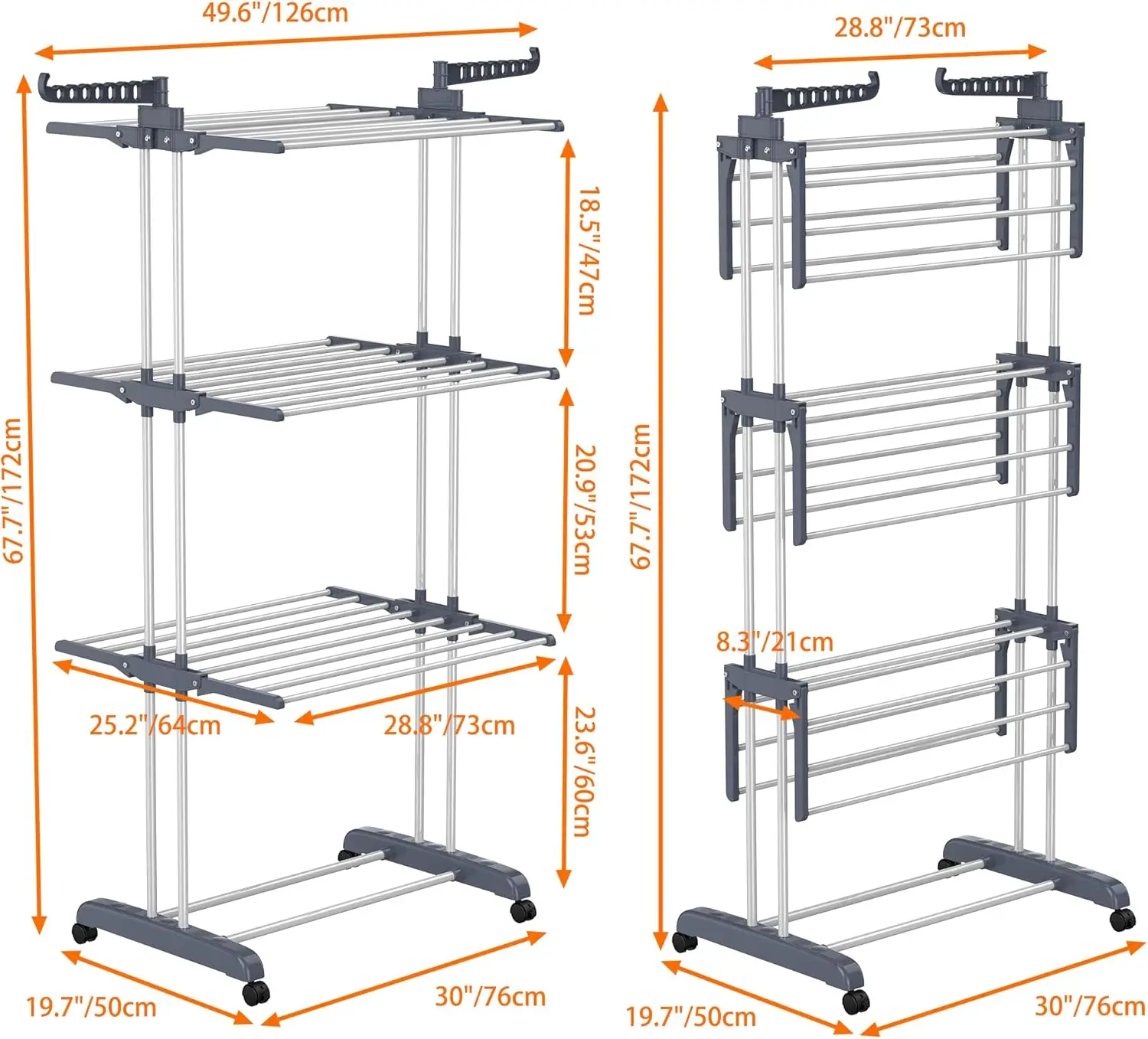 49.6"/126cm

67.7"/172cm

18.5"/47cm

20.9"/53cm

25.2"/64cm

28.8"/73cm

23.6"/60cm

19.7"/50cm

30"/76cm

28.8"/73cm

67.7"/172cm

8.3"/21cm

19.7"/50cm

30"/76cm