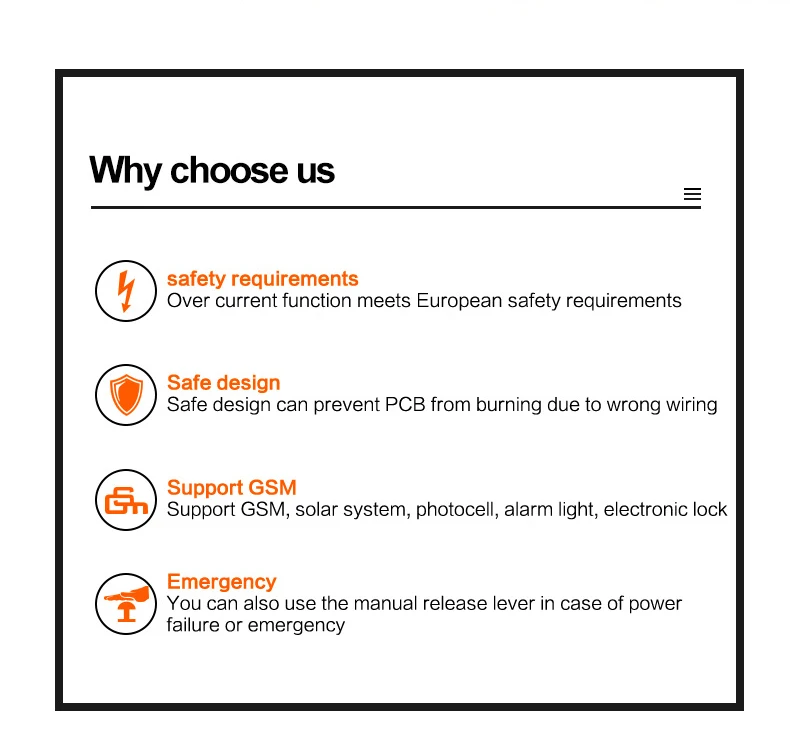 Why choose us

safety requirements
Over current function meets European safety requirements

Safe design
Safe design can prevent PCB from burning due to wrong wiring

Support GSM
Support GSM, solar system, photocell, alarm light, electronic lock

Emergency
You can also use the manual release lever in case of power failure or emergency