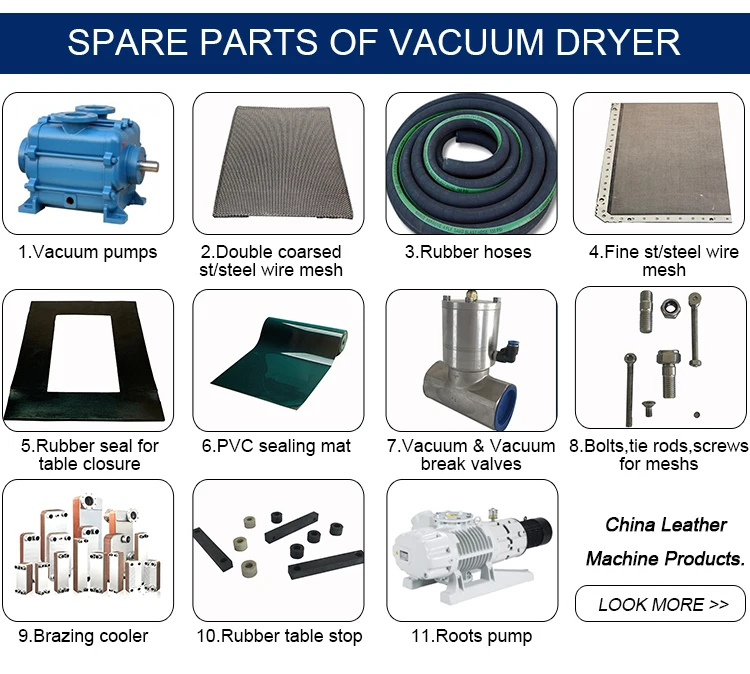 SPARE PARTS OF VACUUM DRYER

1.Vacuum pumps

2.Double coarsed st/steel wire mesh

3.Rubber hoses

4.Fine st/steel wire mesh

5.Rubber seal for table closure

6.PVC sealing mat

7.Vacuum & Vacuum break valves

8.Bolts,tie rods,screws for meshs

9.Brazing cooler

10.Rubber table stop

11.Roots pump

China Leather Machine Products.

LOOK MORE >>