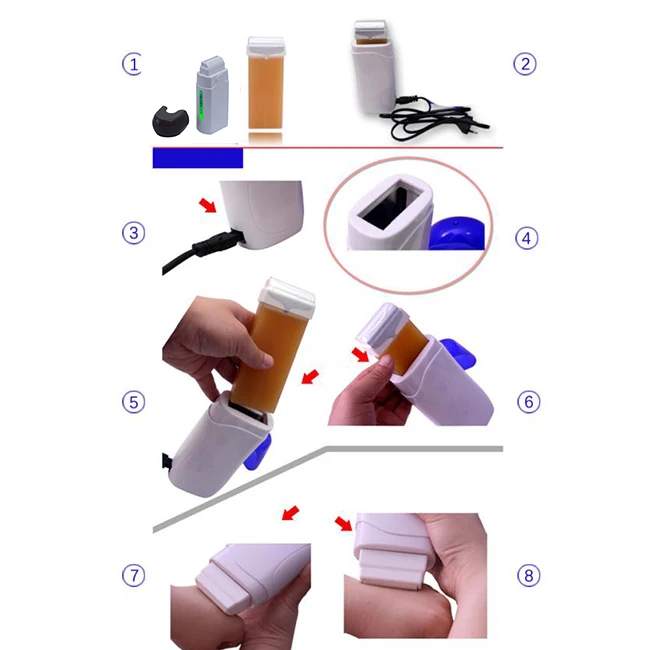 1

2

3

4

5

6

7

8