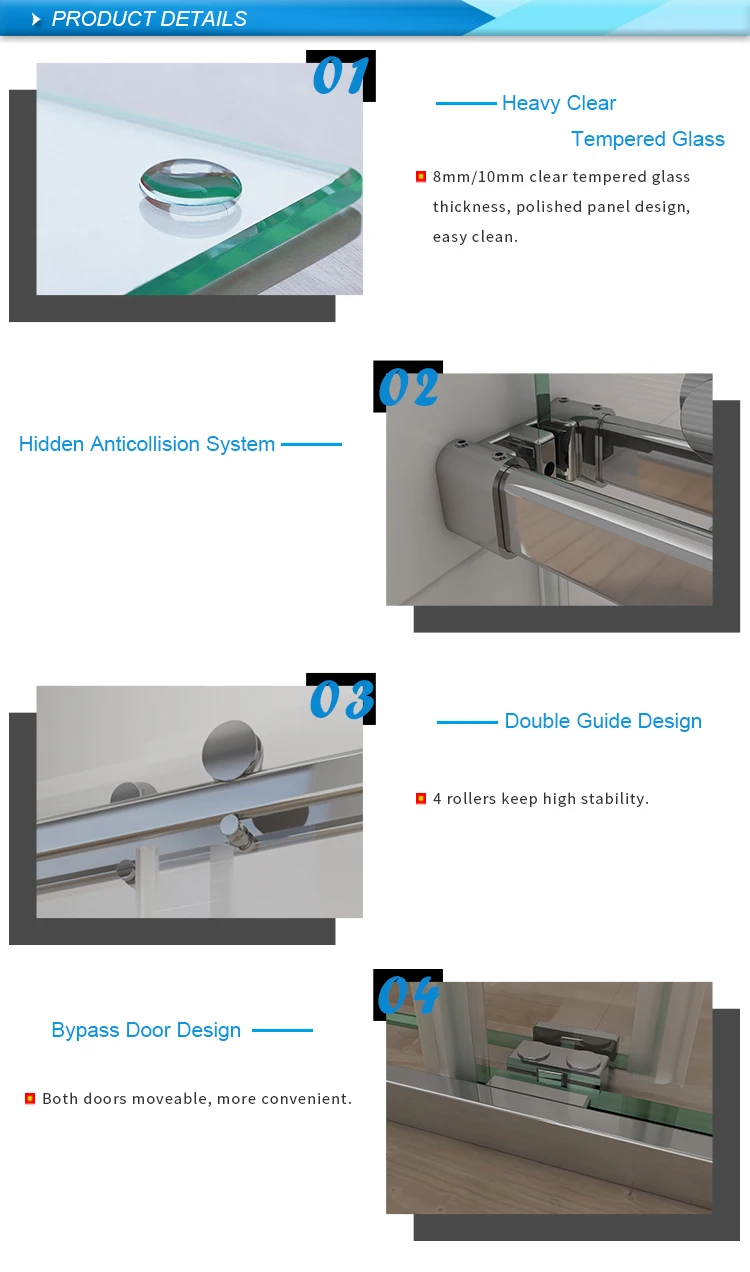 PRODUCT DETAILS

01

Heavy Clear Tempered Glass

8mm/10mm clear tempered glass thickness, polished panel design, easy clean.

02

Hidden Anticollision System

03

Double Guide Design

4 rollers keep high stability.

04

Bypass Door Design

Both doors moveable, more convenient.