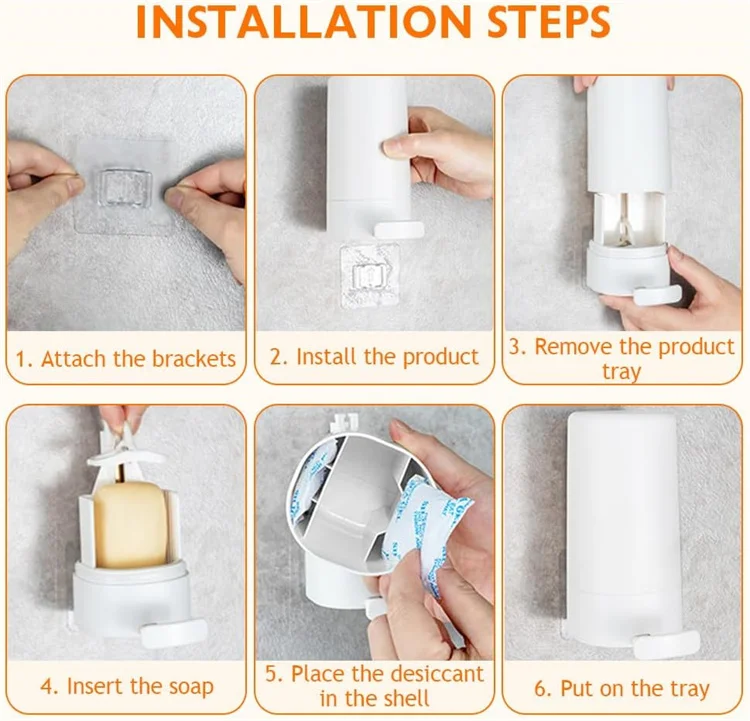 INSTALLATION STEPS

1. Attach the brackets

2. Install the product

3. Remove the product tray

4. Insert the soap

5. Place the desiccant in the shell

6. Put on the tray