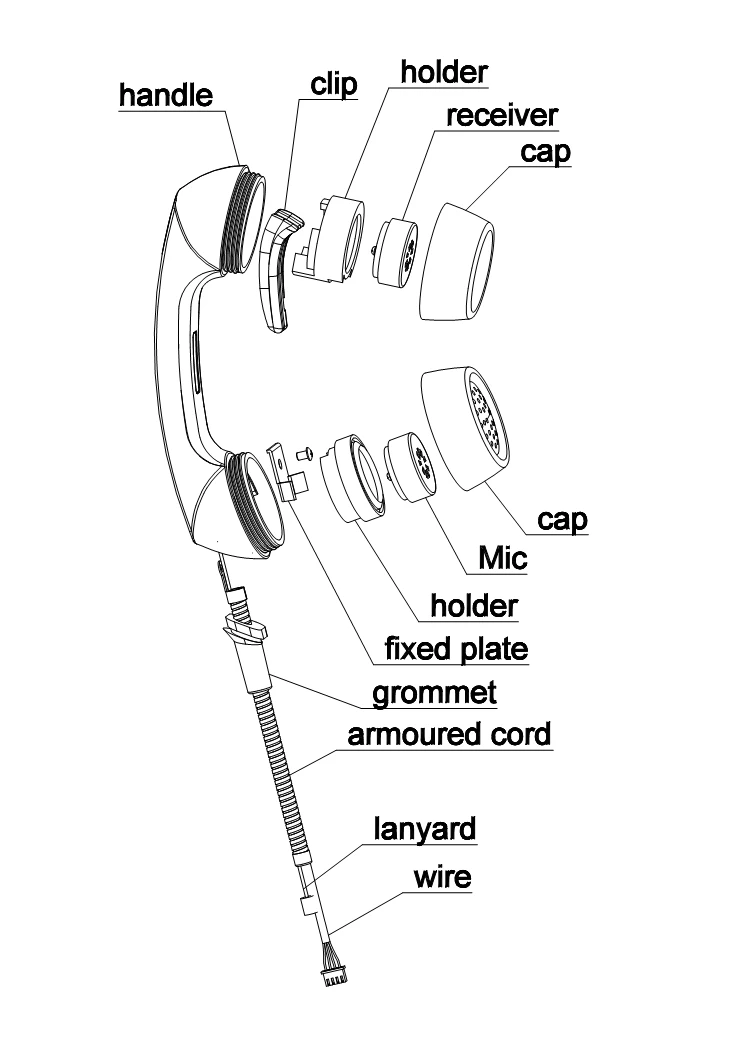 handle
clip
holder
receiver
cap
cap
Mic
holder
fixed plate
grommet
armoured cord
lanyard
wire