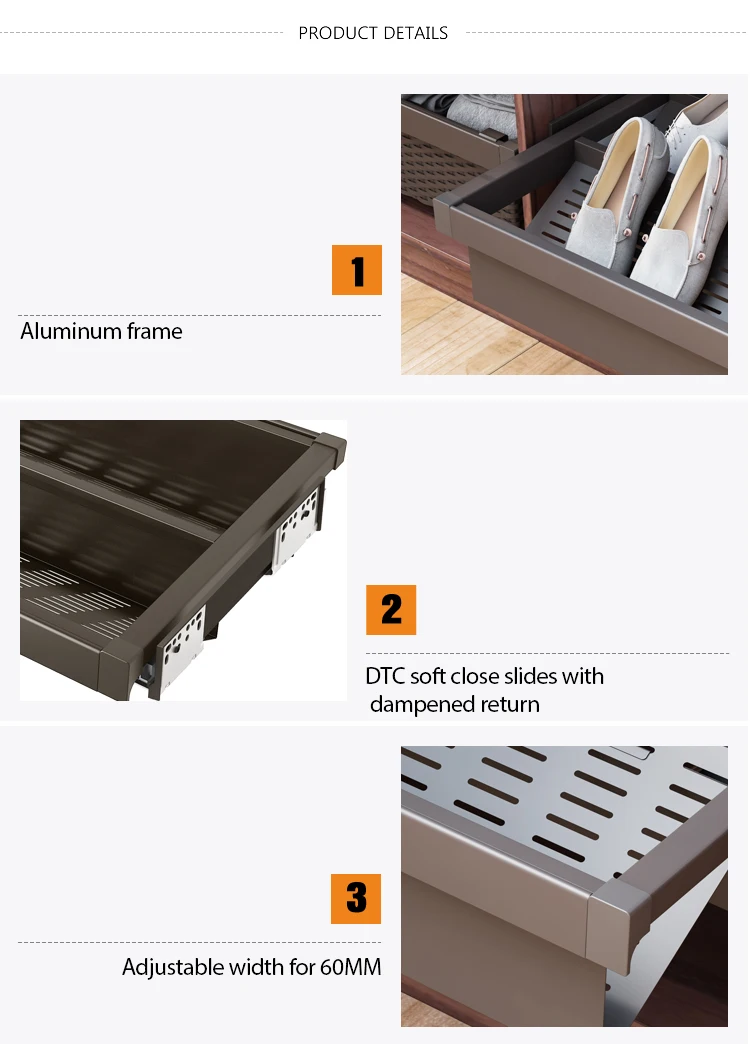 PRODUCT DETAILS

1

Aluminum frame

2

DTC soft close slides with dampened return

3

Adjustable width for 60MM