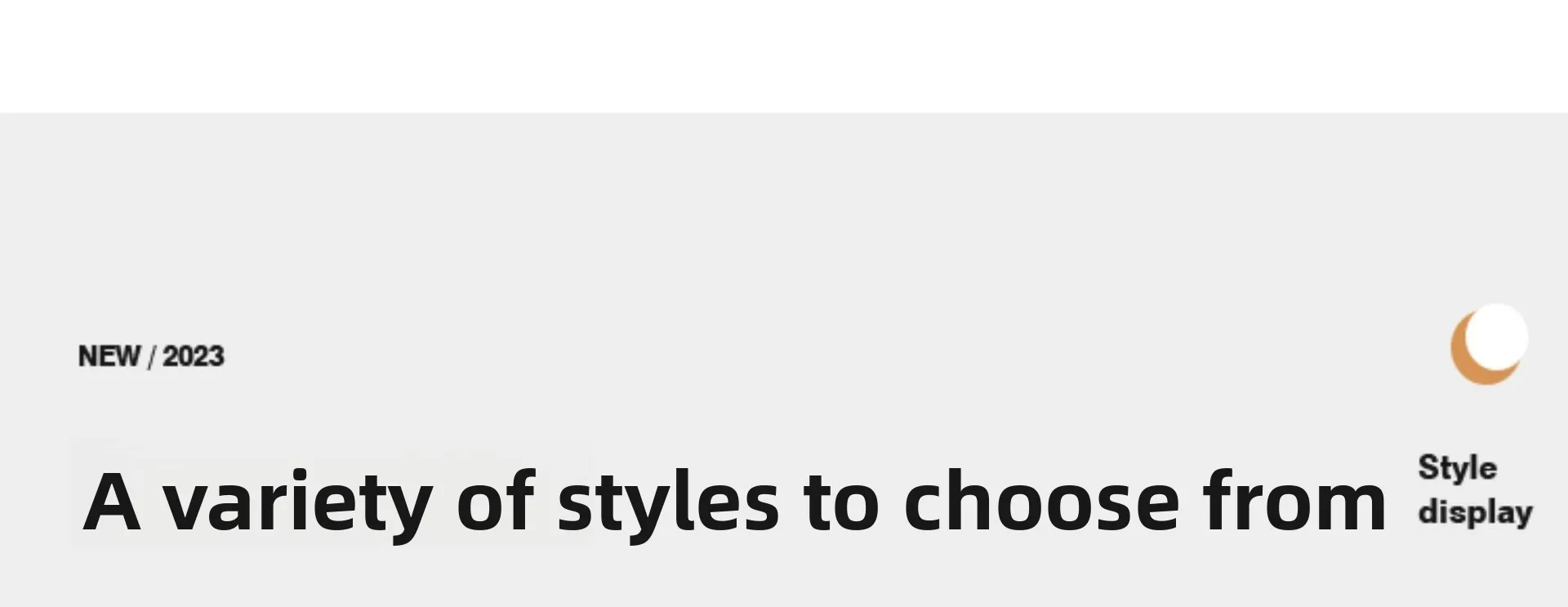 NEW / 2023

A variety of styles to choose from

Style
display