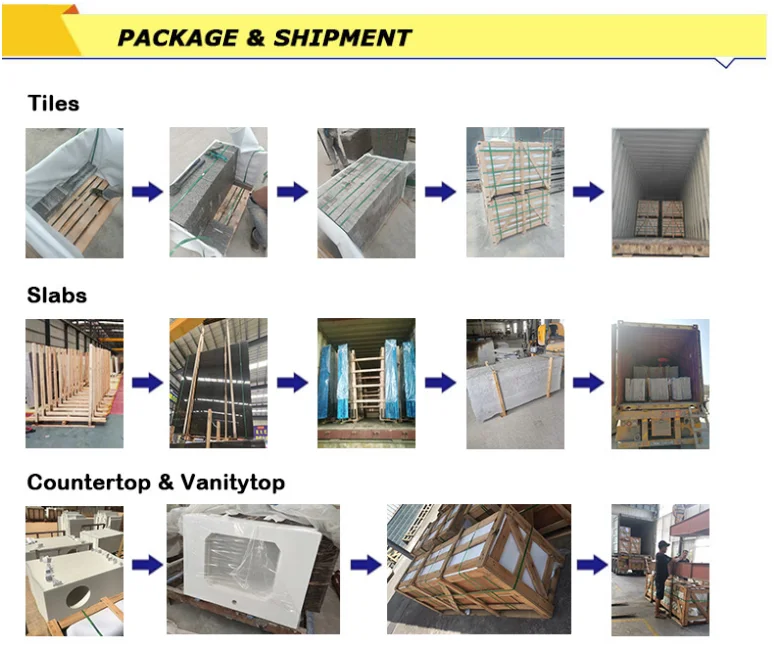 PACKAGE & SHIPMENT

Tiles

Slabs

Countertop & Vanitytop