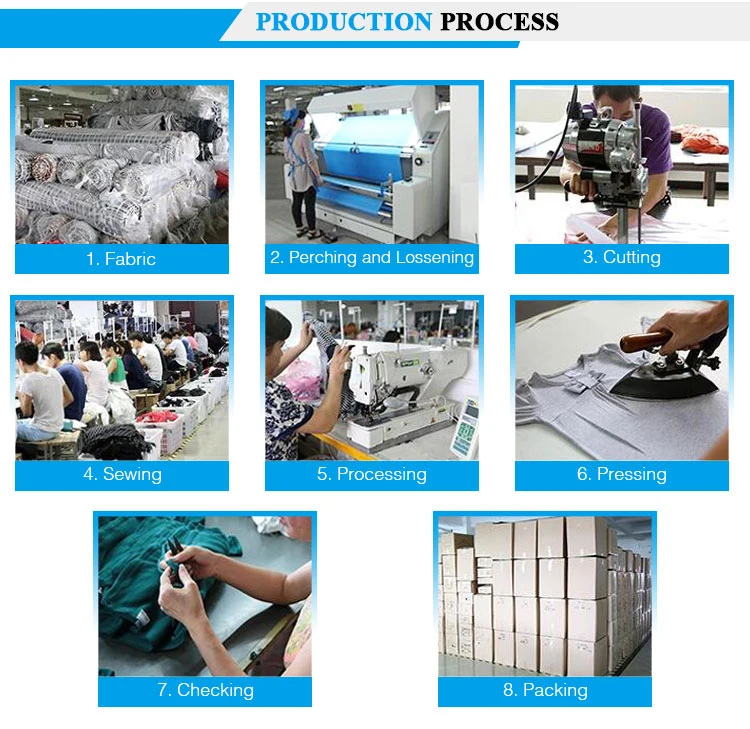 PRODUCTION PROCESS

1. Fabric

2. Perching and Lossening

3. Cutting

4. Sewing

5. Processing

6. Pressing

7. Checking

8. Packing