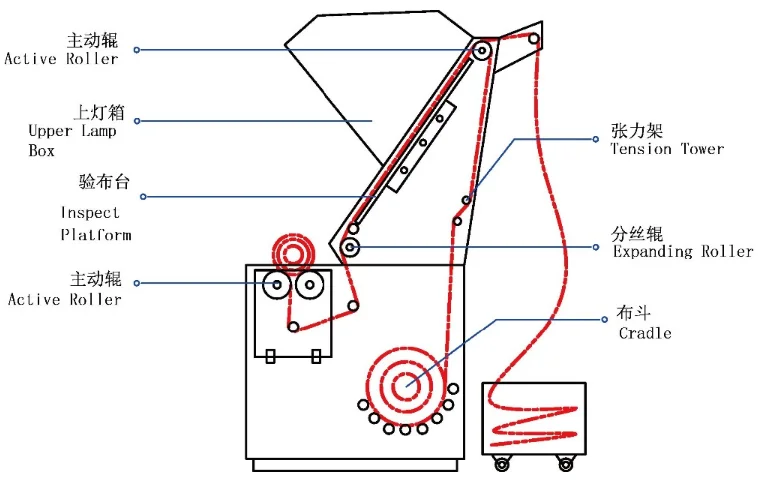 主动辊
Active Roller

上灯箱
Upper Lamp Box

验布台
Inspect Platform

主动辊
Active Roller

张力架
Tension Tower

分丝辊
Expanding Roller

布斗
Cradle