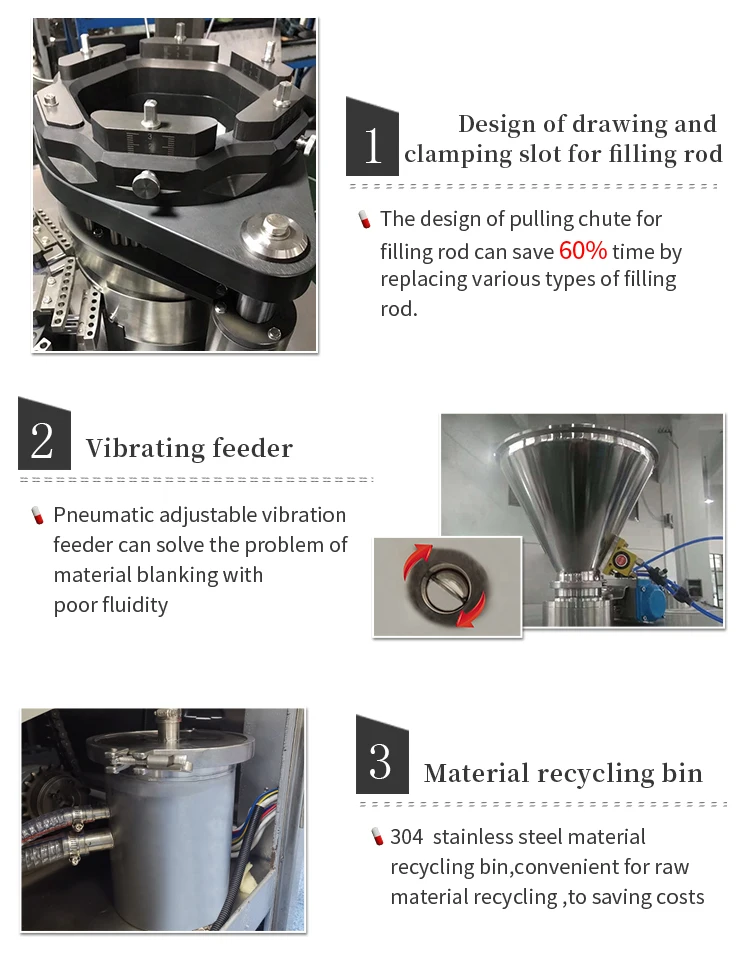 1 Design of drawing and clamping slot for filling rod

The design of pulling chute for filling rod can save 60% time by replacing various types of filling rod.

2 Vibrating feeder

Pneumatic adjustable vibration feeder can solve the problem of material blanking with poor fluidity

3 Material recycling bin

304 stainless steel material recycling bin,convenient for raw material recycling ,to saving costs