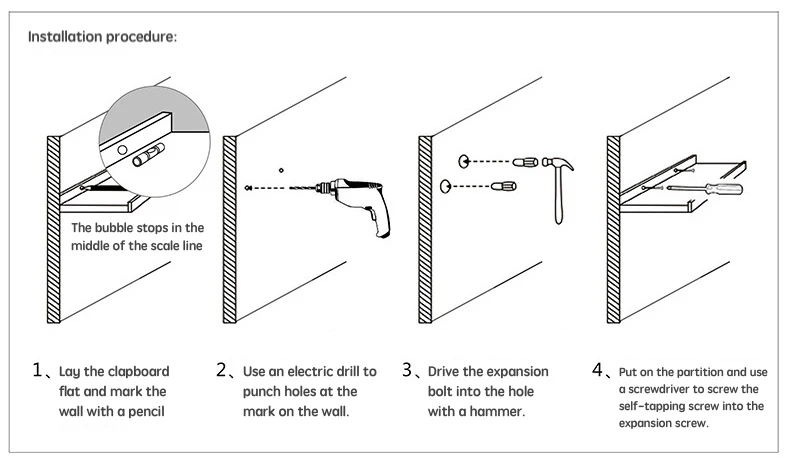 Installation procedure:

The bubble stops in the middle of the scale line

1、Lay the clapboard flat and mark the wall with a pencil

2、Use an electric drill to punch holes at the mark on the wall.

3、Drive the expansion bolt into the hole with a hammer.

4、Put on the partition and use a screwdriver to screw the self-tapping screw into the expansion screw.