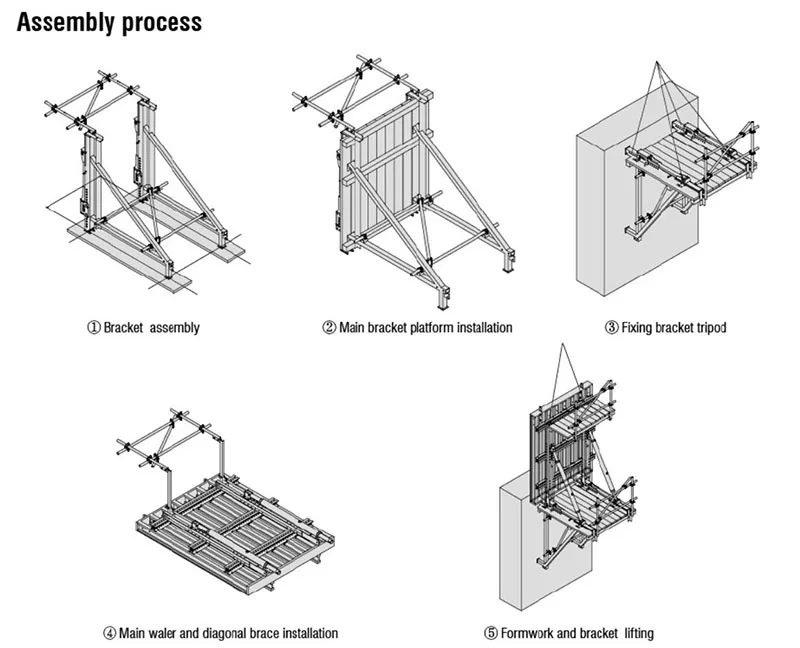 Assembly process

① Bracket assembly

② Main bracket platform installation

③ Fixing bracket tripod

④ Main waler and diagonal brace installation

⑤ Formwork and bracket lifting