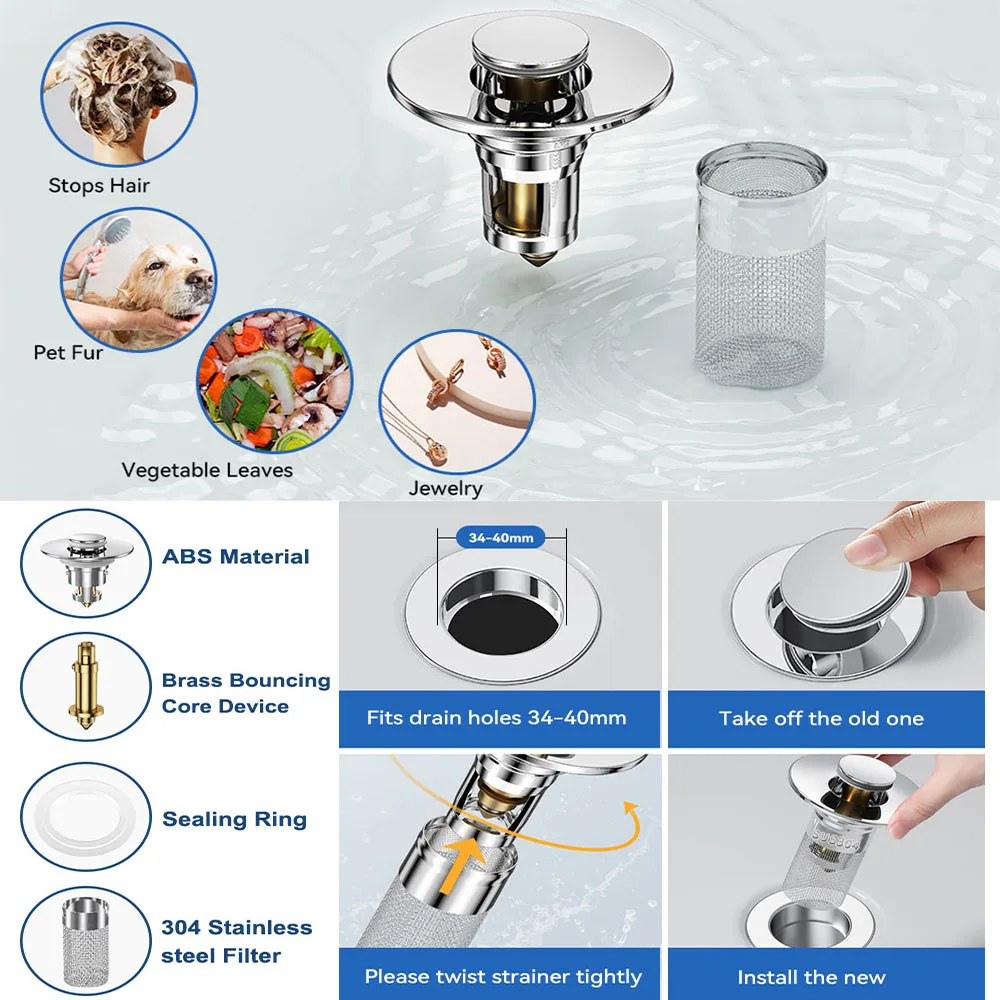 Stops Hair

Pet Fur

Vegetable Leaves

Jewelry

ABS Material

Brass Bouncing Core Device

Sealing Ring

304 Stainless steel Filter

34-40mm

Fits drain holes 34-40mm

Take off the old one

Please twist strainer tightly

SUS304

Install the new