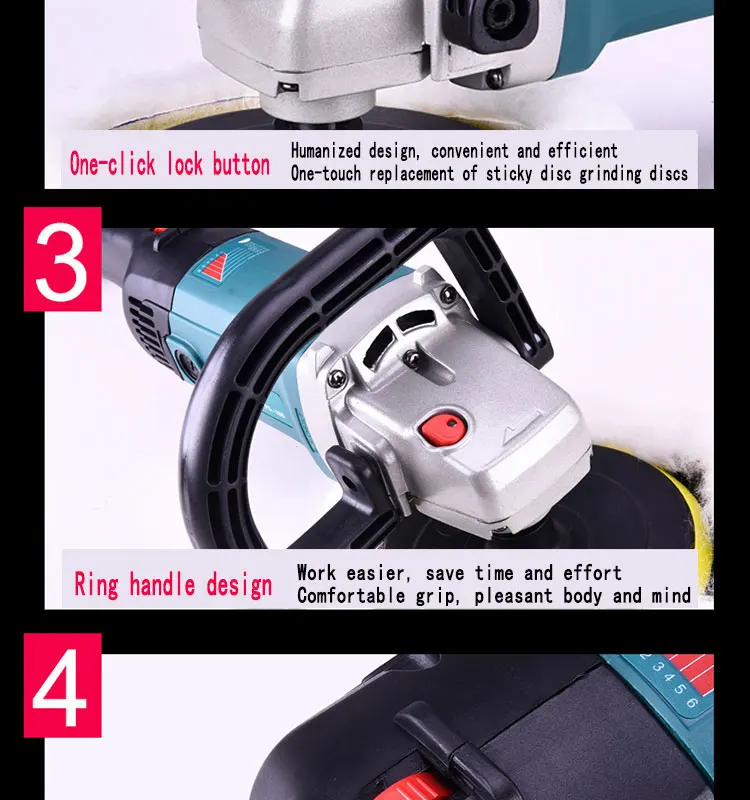 One-click lock button

Humanized design, convenient and efficient
One-touch replacement of sticky disc grinding discs

3

Ring handle design

Work easier, save time and effort
Comfortable grip, pleasant body and mind

4

2 3 4 5 6