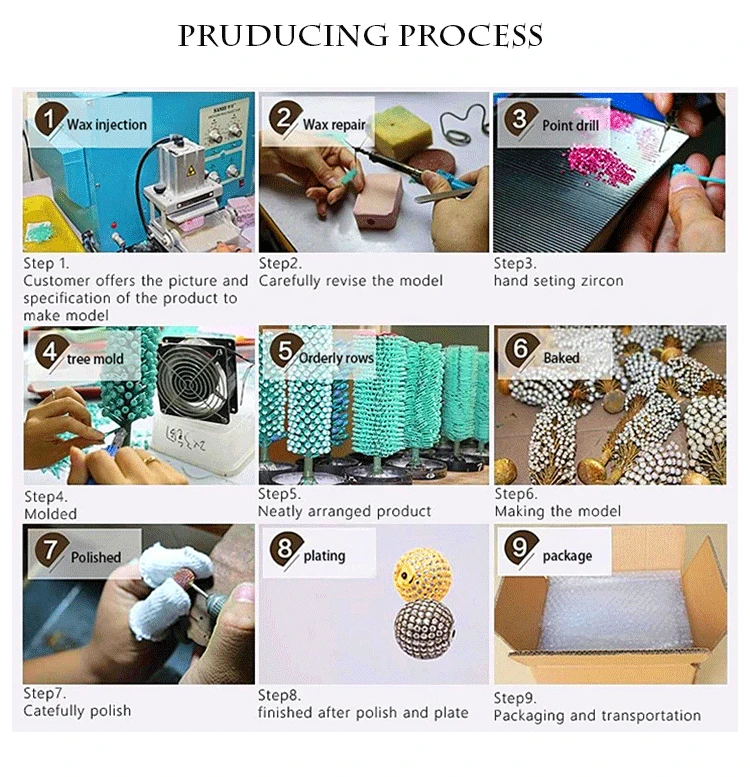 PRUDUCING PROCESS

1 Wax injection

Step 1.
Customer offers the picture and specification of the product to make model

2 Wax repair

Step2.
Carefully revise the model

3 Point drill

Step3.
hand seting zircon

4 tree mold

Step4.
Molded

5 Orderly rows

Step5.
Neatly arranged product

6 Baked

Step6.
Making the model

7 Polished

Step7.
Catefully polish

8 plating

Step8.
finished after polish and plate

9 package

Step9.
Packaging and transportation