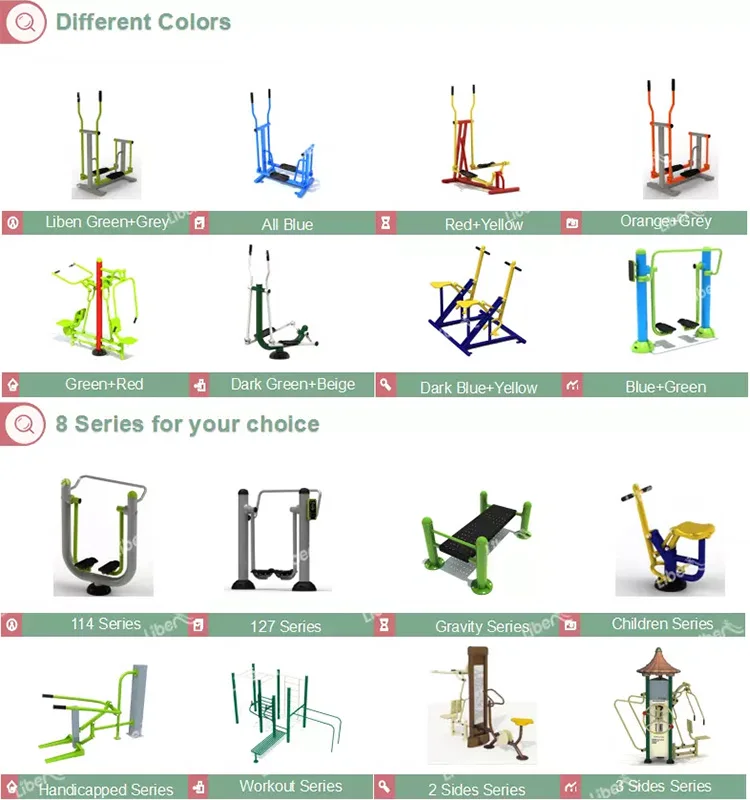 Different Colors

Liben Green+Grey

All Blue

Red+Yellow

Orange+Grey

Green+Red

Dark Green+Beige

Dark Blue+Yellow

Blue+Green

8 Series for your choice

114 Series

127 Series

Gravity Series

Children Series

Handicapped Series

Workout Series

2 Sides Series

3 Sides Series