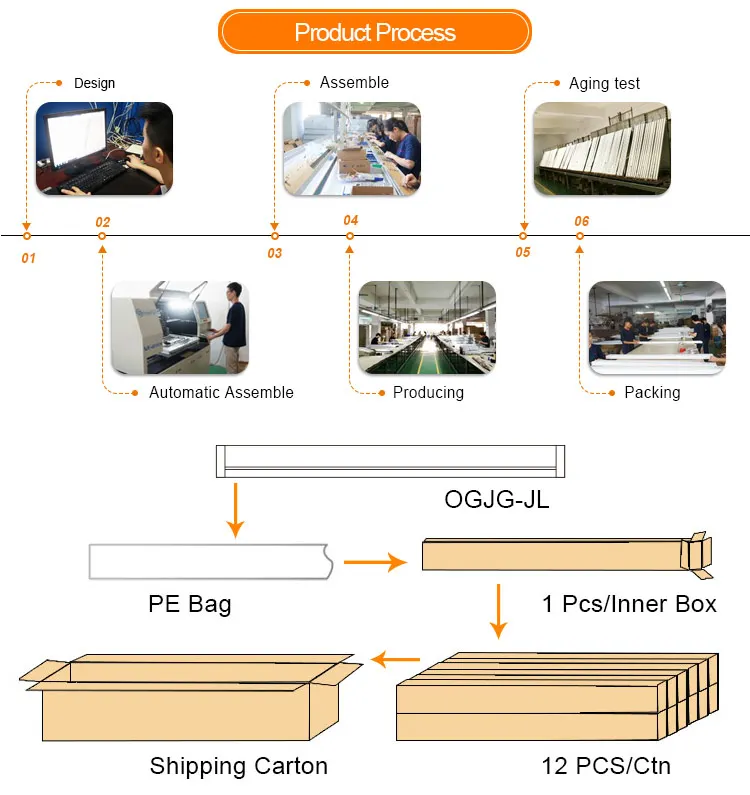 Product Process

Design

Assemble

Aging test

01

02

03

04

05

06

Automatic Assemble

Producing

Packing

OGJG-JL

PE Bag

1 Pcs/Inner Box

Shipping Carton

12 PCS/Ctn