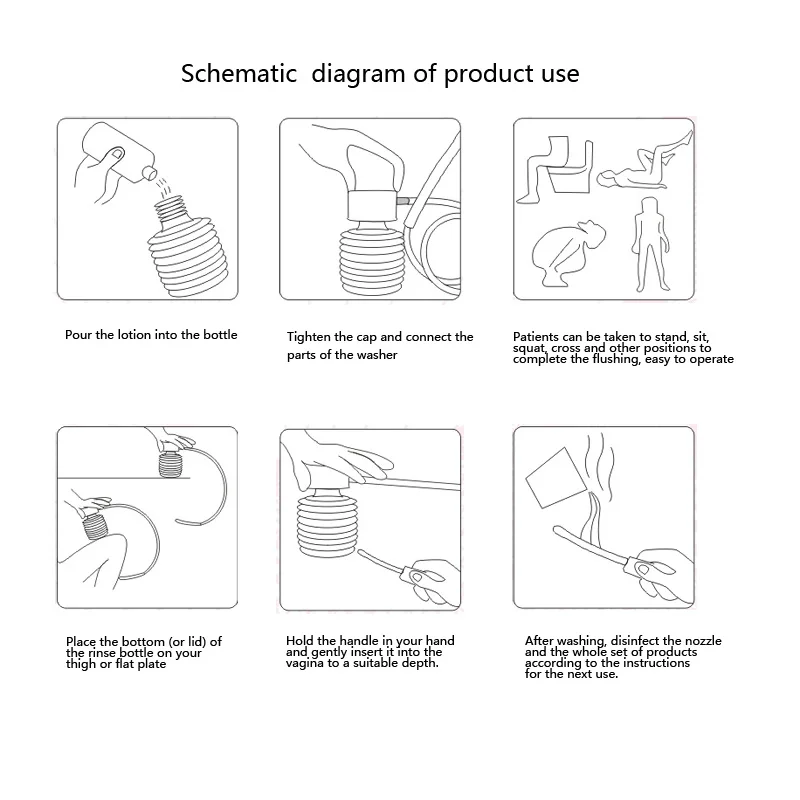 Schematic diagram of product use

Pour the lotion into the bottle

Tighten the cap and connect the parts of the washer

Patients can be taken to stand, sit, squat, cross and other positions to complete the flushing, easy to operate

Place the bottom (or lid) of the rinse bottle on your thigh or flat plate

Hold the handle in your hand and gently insert it into the vagina to a suitable depth.

After washing, disinfect the nozzle and the whole set of products according to the instructions for the next use.