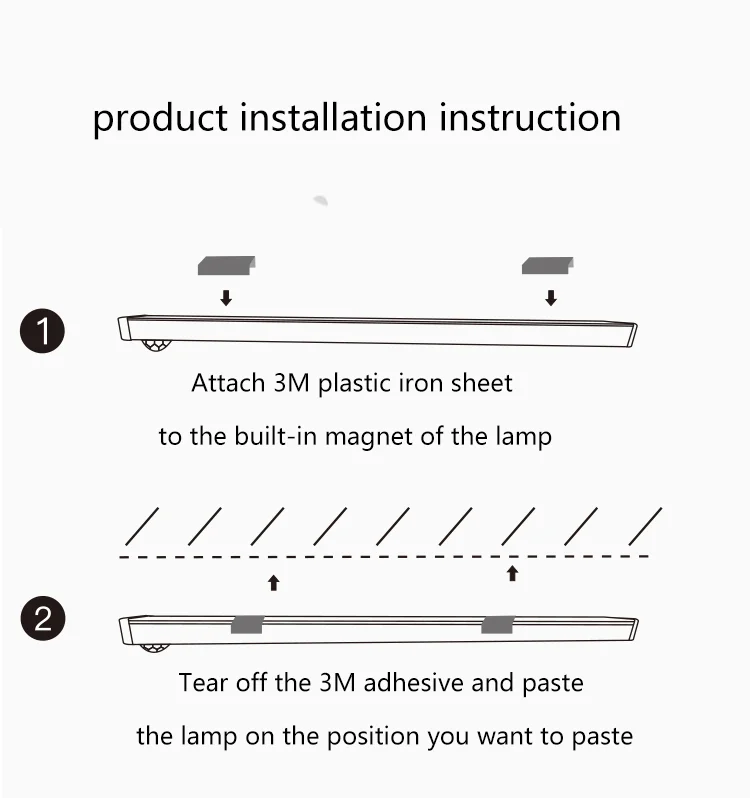 product installation instruction

1

Attach 3M plastic iron sheet
to the built-in magnet of the lamp

2

Tear off the 3M adhesive and paste
the lamp on the position you want to paste