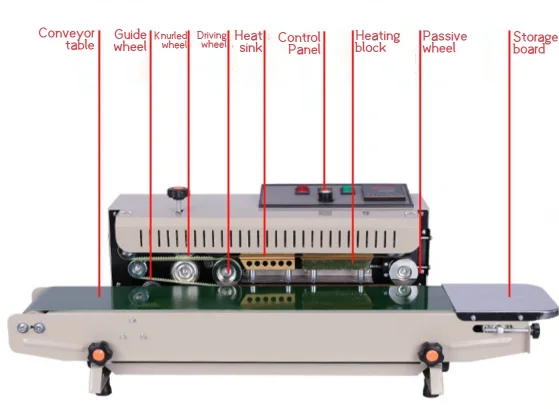 Conveyor table

Guide wheel

Knurled wheel

Driving wheel

Heat sink

Control Panel

Heating block

Passive wheel

Storage board