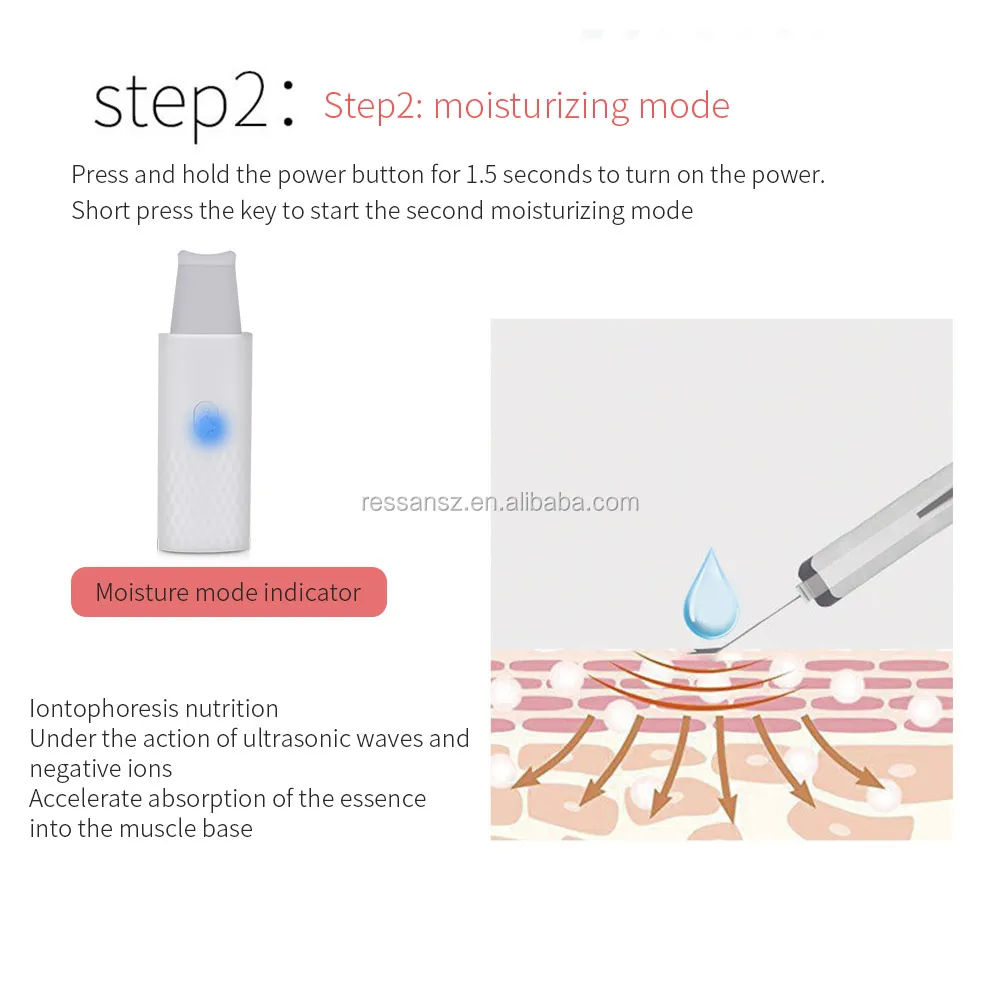 step2: Step2: moisturizing mode

Press and hold the power button for 1.5 seconds to turn on the power.
Short press the key to start the second moisturizing mode

ressansz.en.alibaba.com

Moisture mode indicator

Iontophoresis nutrition
Under the action of ultrasonic waves and negative ions
Accelerate absorption of the essence into the muscle base