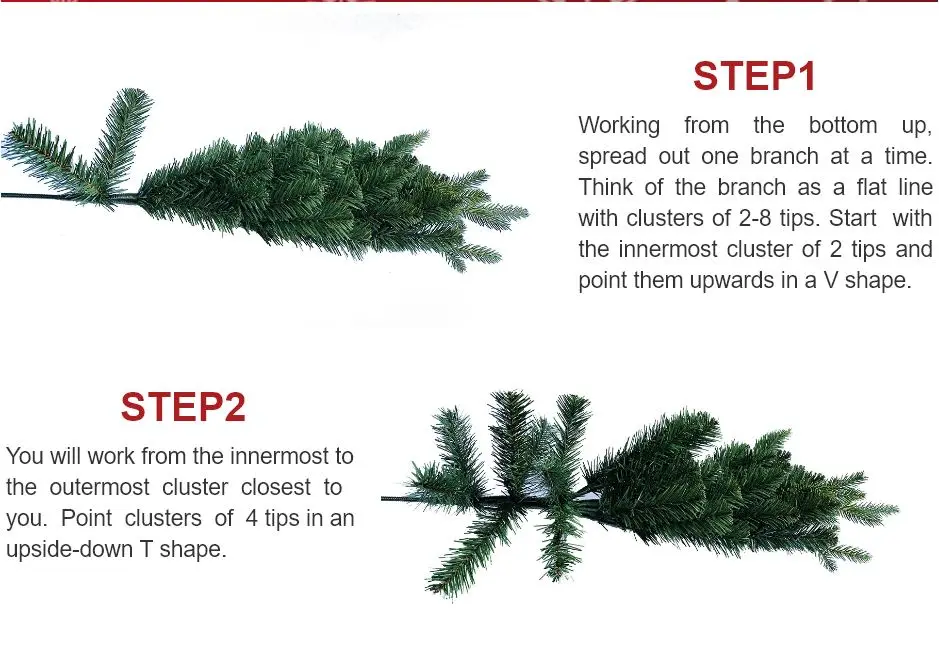 STEP1

Working from the bottom up, spread out one branch at a time. Think of the branch as a flat line with clusters of 2-8 tips. Start with the innermost cluster of 2 tips and point them upwards in a V shape.

STEP2

You will work from the innermost to the outermost cluster closest to you. Point clusters of 4 tips in an upside-down T shape.