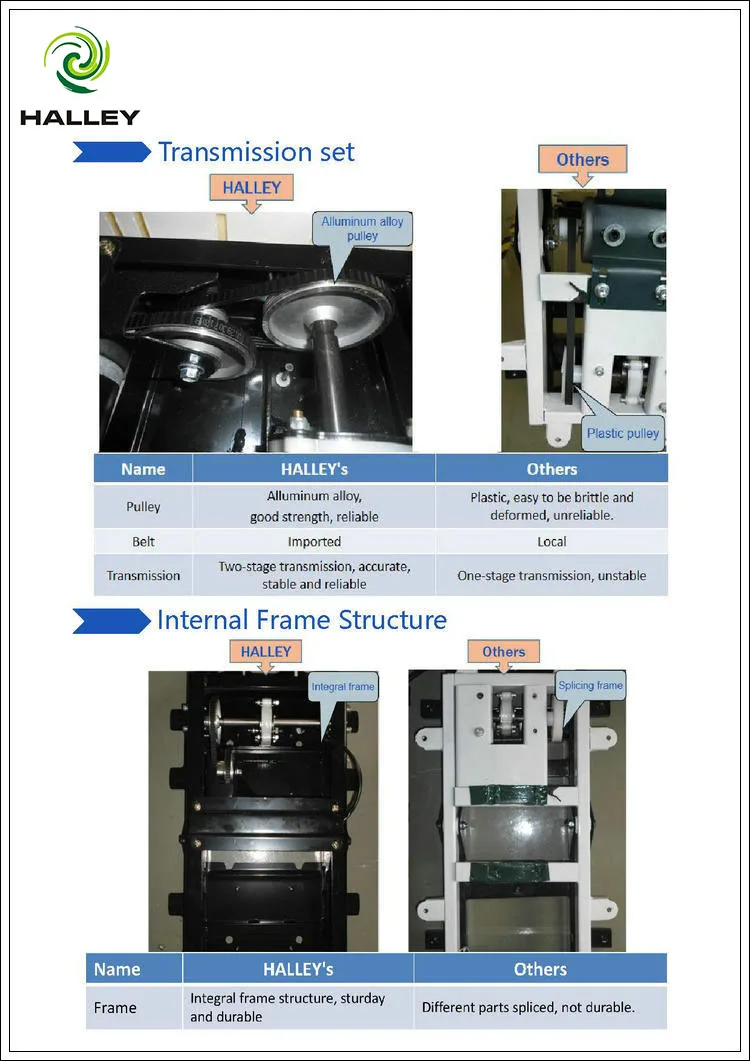 HALLEY

Transmission set

HALLEY

Alluminum alloy pulley

Others

Plastic pulley

| Name | HALLEY's | Others |
|---|---|---|
| Pulley | Alluminum alloy, good strength, reliable | Plastic, easy to be brittle and deformed, unreliable. |
| Belt | Imported | Local |
| Transmission | Two-stage transmission, accurate, stable and reliable | One-stage transmission, unstable |

Internal Frame Structure

HALLEY

Integral frame

Others

Splicing frame

| Name | HALLEY's | Others |
|---|---|---|
| Frame | Integral frame structure, sturday and durable | Different parts spliced, not durable. |