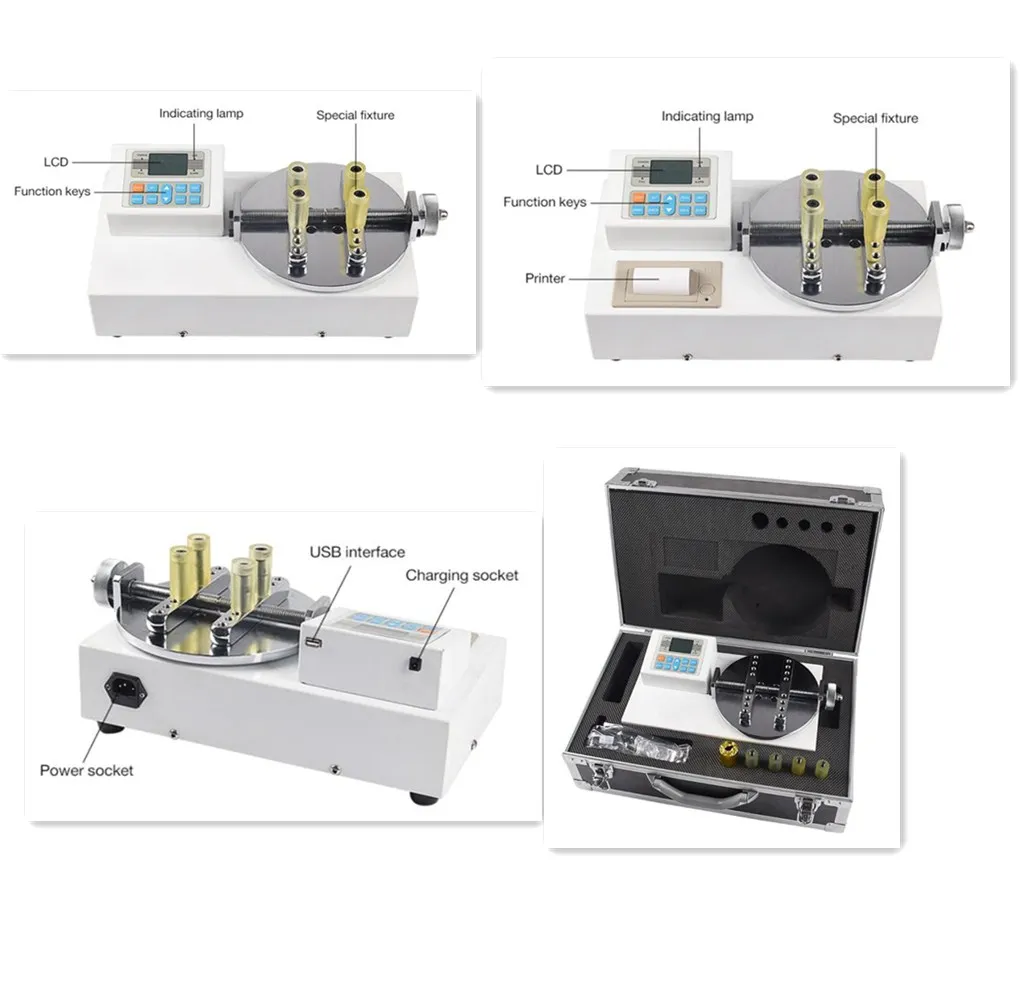 Indicating lamp
Special fixture
LCD
Function keys

Indicating lamp
Special fixture
LCD
Function keys
Printer

USB interface
Charging socket
Power socket